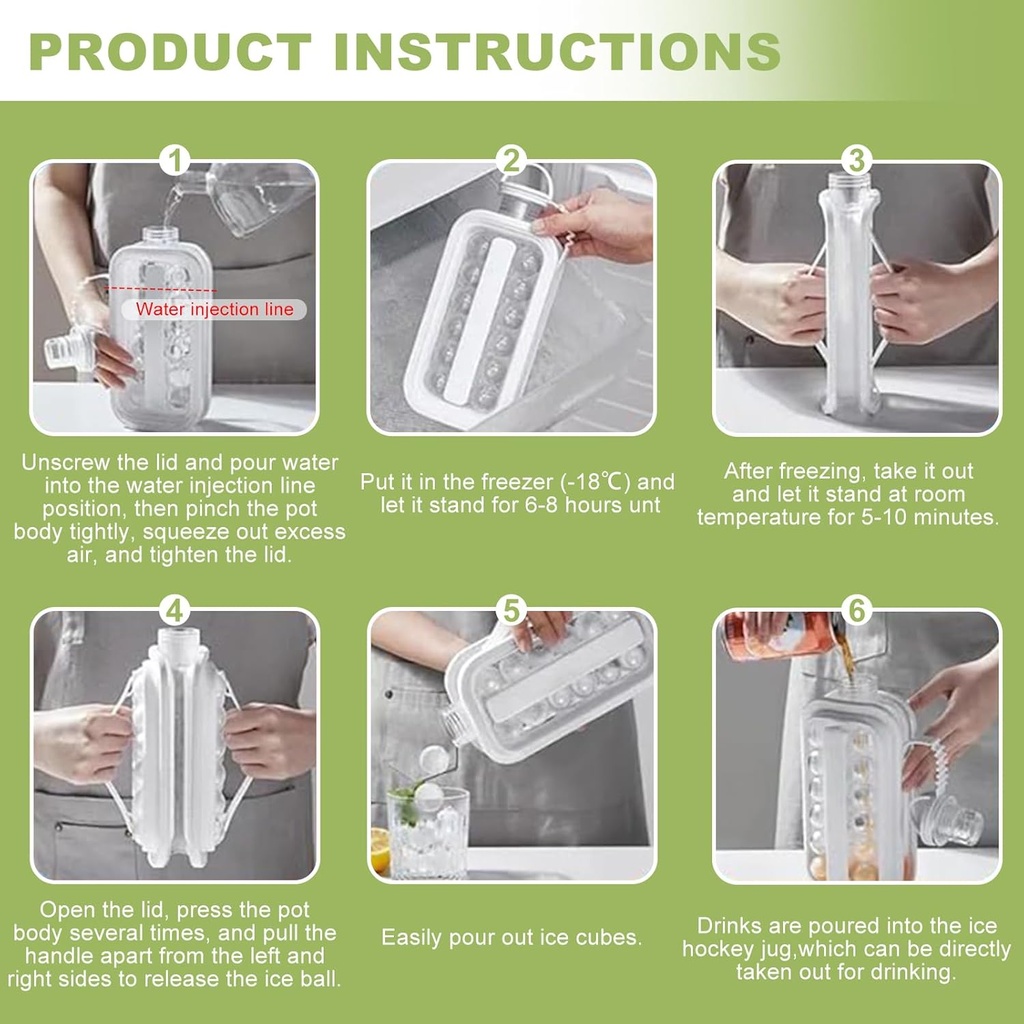 PRODUCT INSTRUCTIONS

1

Water injection line

Unscrew the lid and pour water into the water injection line position, then pinch the pot body tightly, squeeze out excess air, and tighten the lid.

2

Put it in the freezer (-18℃) and let it stand for 6-8 hours unt

3

After freezing, take it out and let it stand at room temperature for 5-10 minutes.

4

Open the lid, press the pot body several times, and pull the handle apart from the left and right sides to release the ice ball.

5

Easily pour out ice cubes.

6

Drinks are poured into the ice hockey jug,which can be directly taken out for drinking.