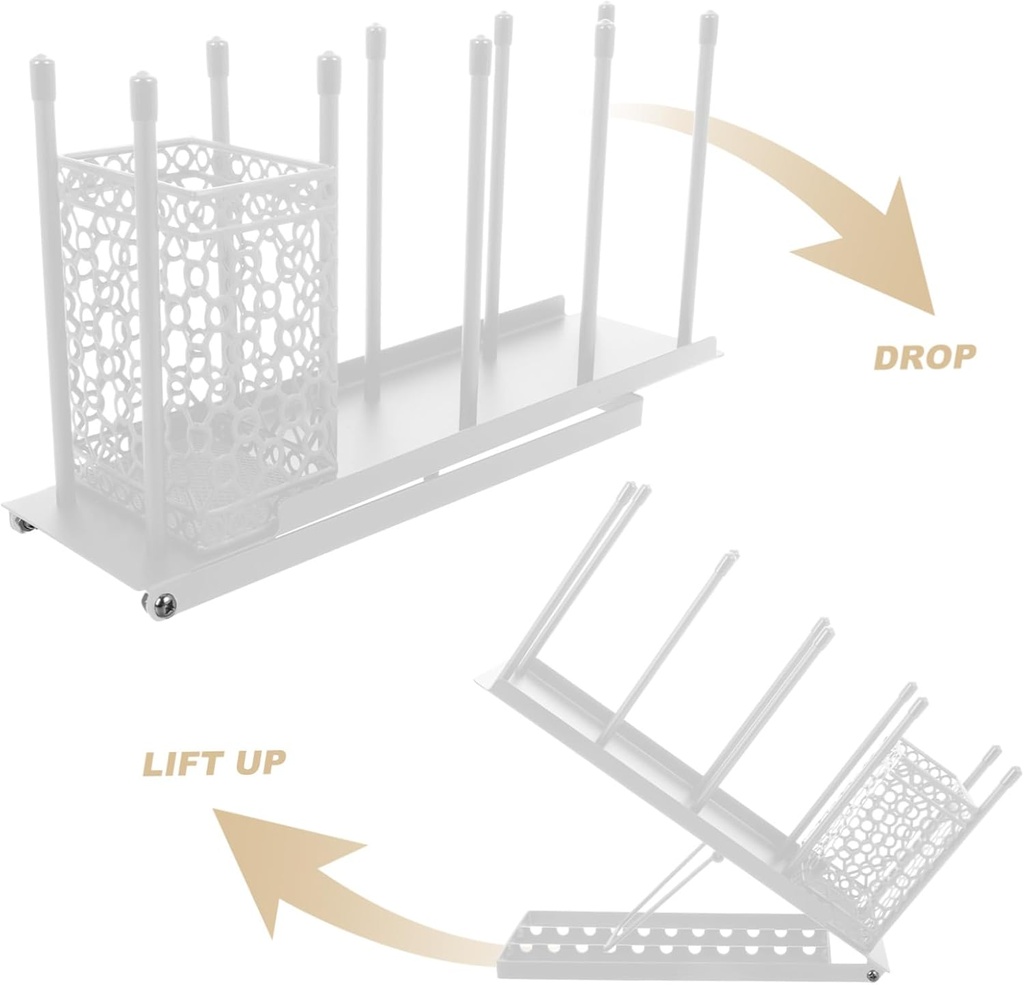 DROP

LIFT UP