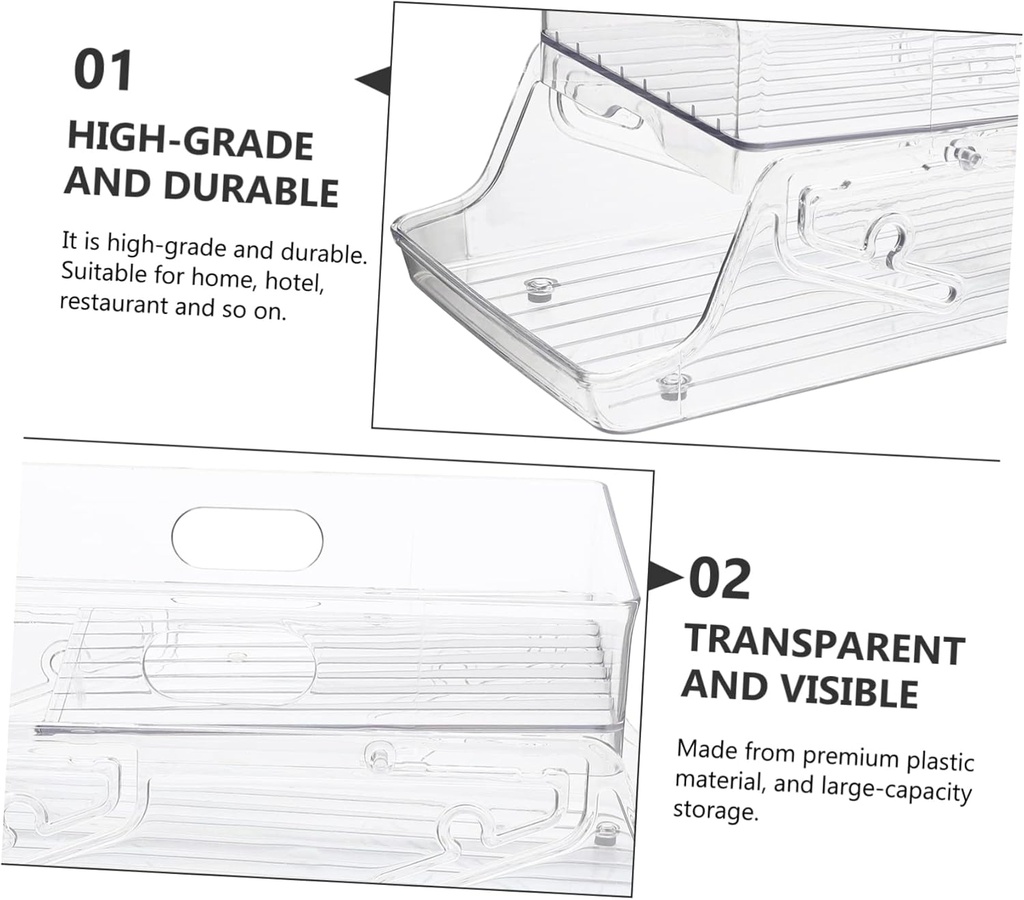 01

HIGH-GRADE AND DURABLE

It is high-grade and durable. Suitable for home, hotel, restaurant and so on.

02

TRANSPARENT AND VISIBLE

Made from premium plastic material, and large-capacity storage.