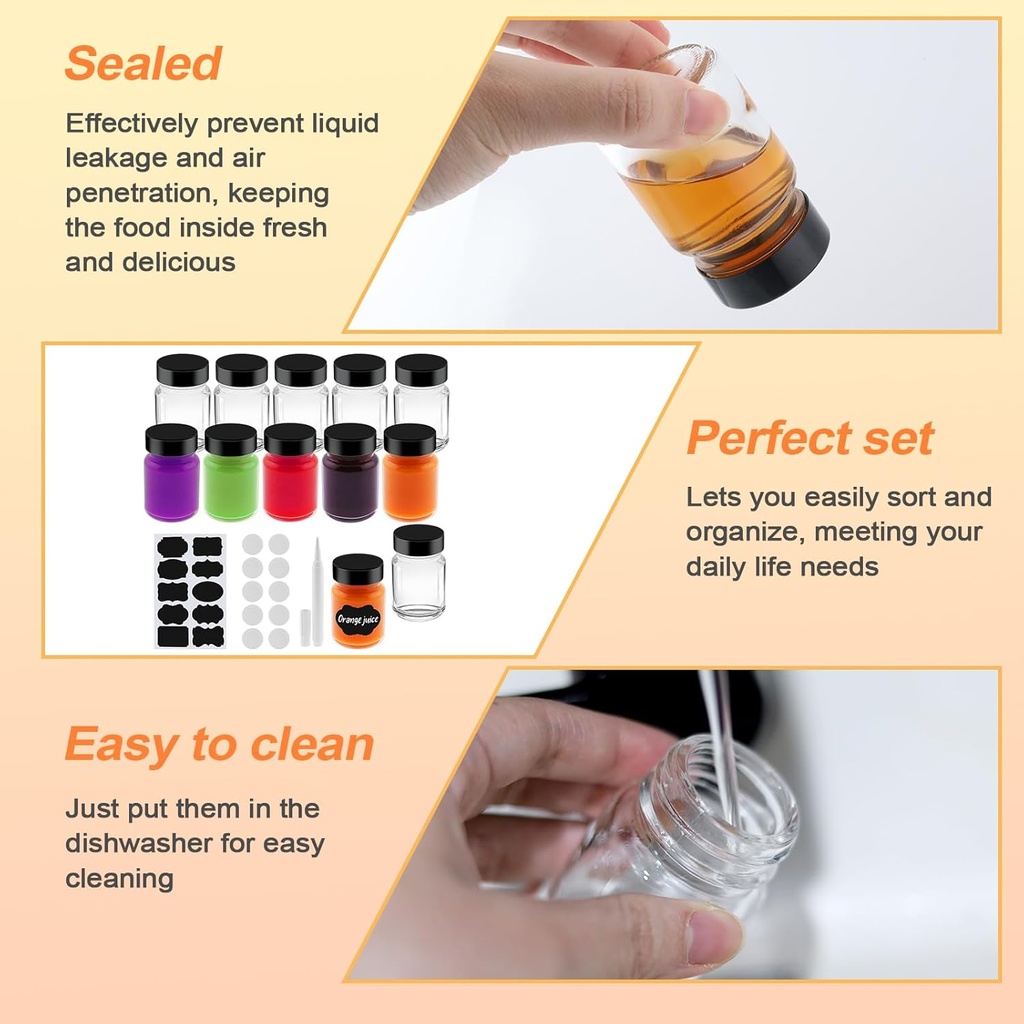 Sealed

Effectively prevent liquid leakage and air penetration, keeping the food inside fresh and delicious

Orange juice

Perfect set

Lets you easily sort and organize, meeting your daily life needs

Easy to clean

Just put them in the dishwasher for easy cleaning