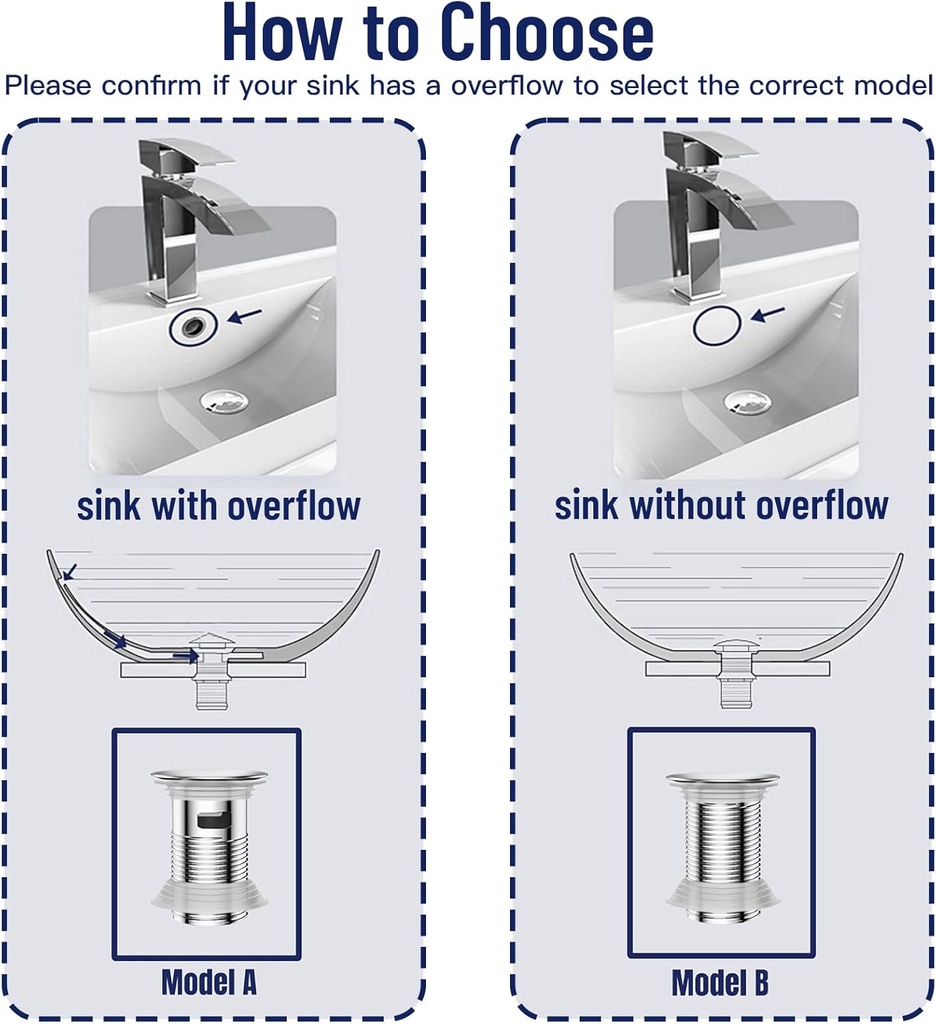 How to Choose

Please confirm if your sink has a overflow to select the correct model

sink with overflow

Model A

sink without overflow

Model B