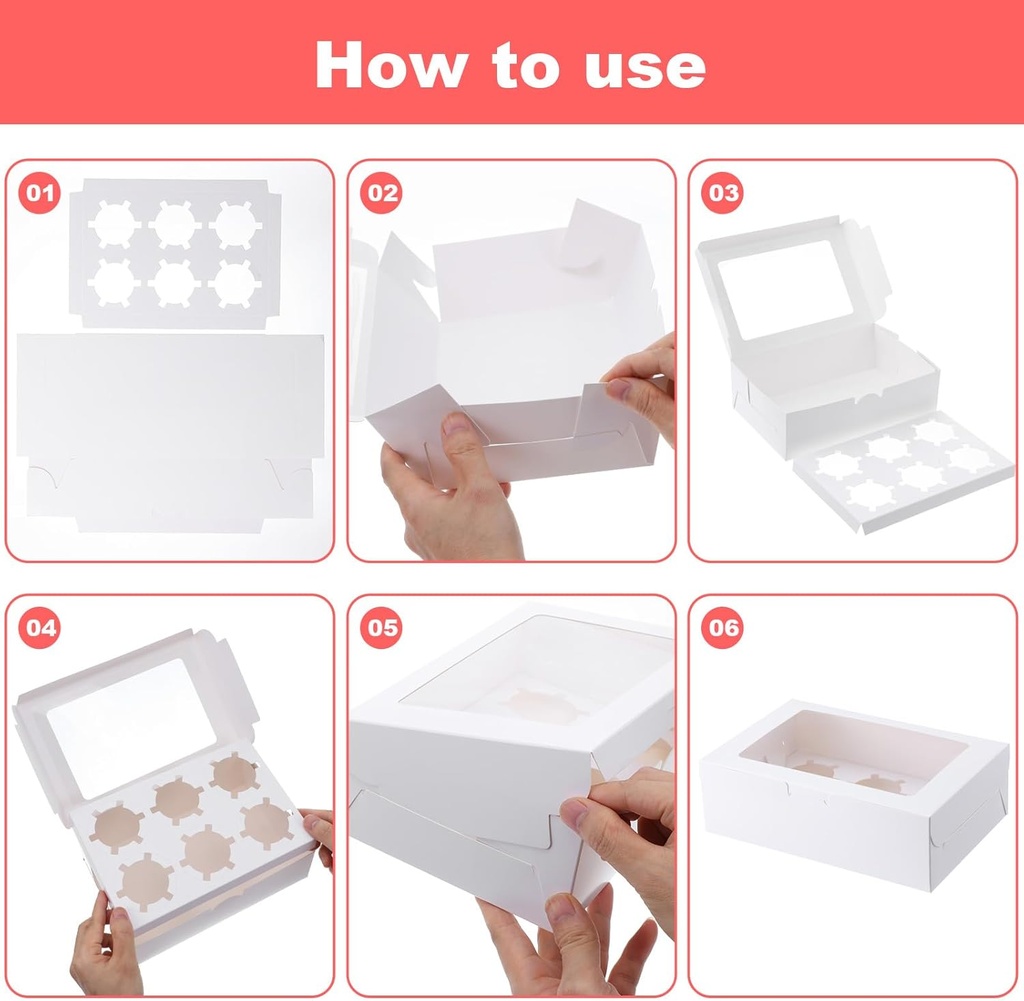 How to use

01

02

03

04

05

06