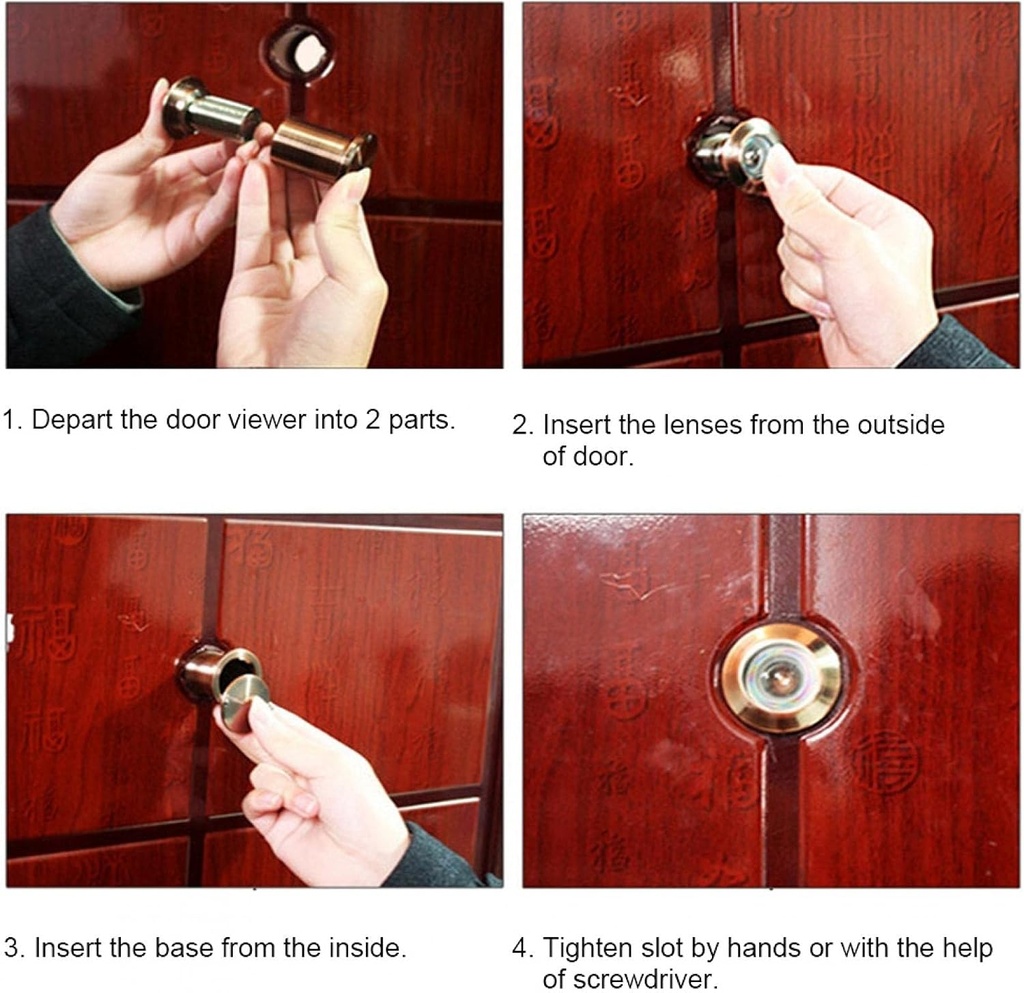 1. Depart the door viewer into 2 parts.

2. Insert the lenses from the outside of door.

3. Insert the base from the inside.

4. Tighten slot by hands or with the help of screwdriver.