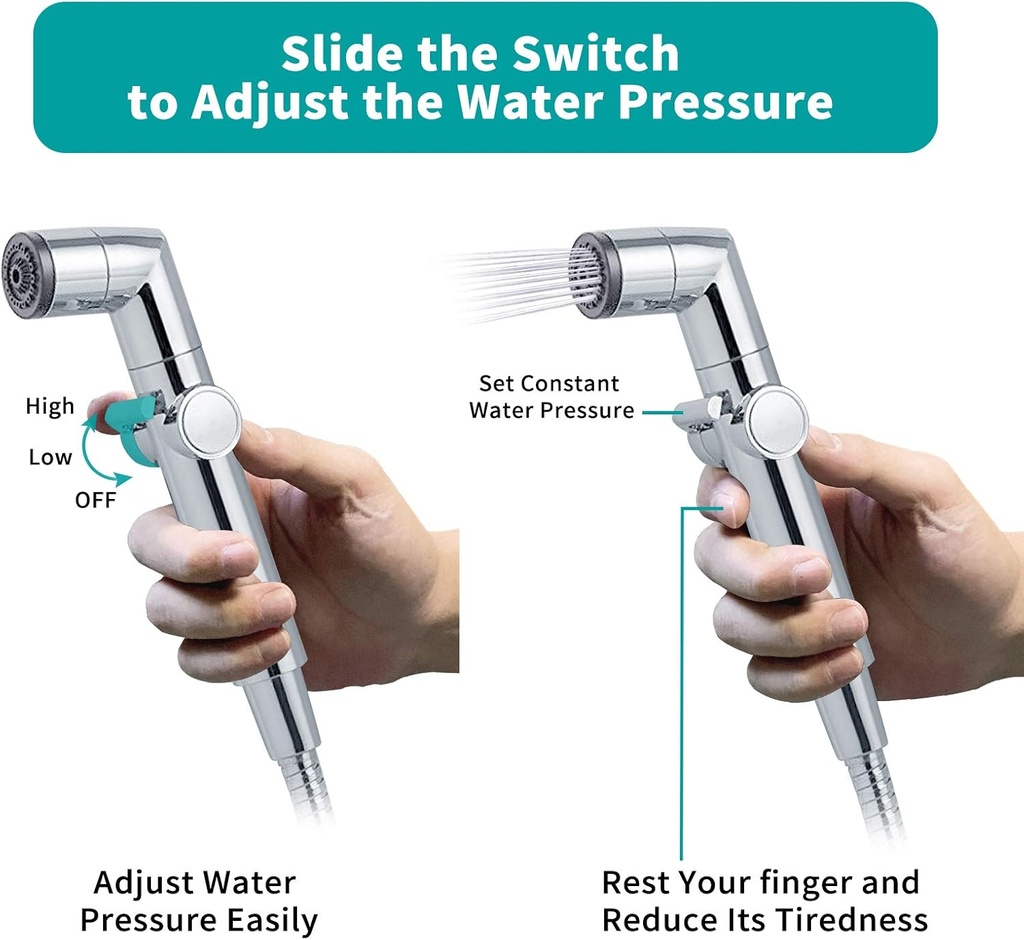 Slide the Switch
to Adjust the Water Pressure

High
Low
OFF

Set Constant
Water Pressure

Adjust Water
Pressure Easily

Rest Your finger and
Reduce Its Tiredness