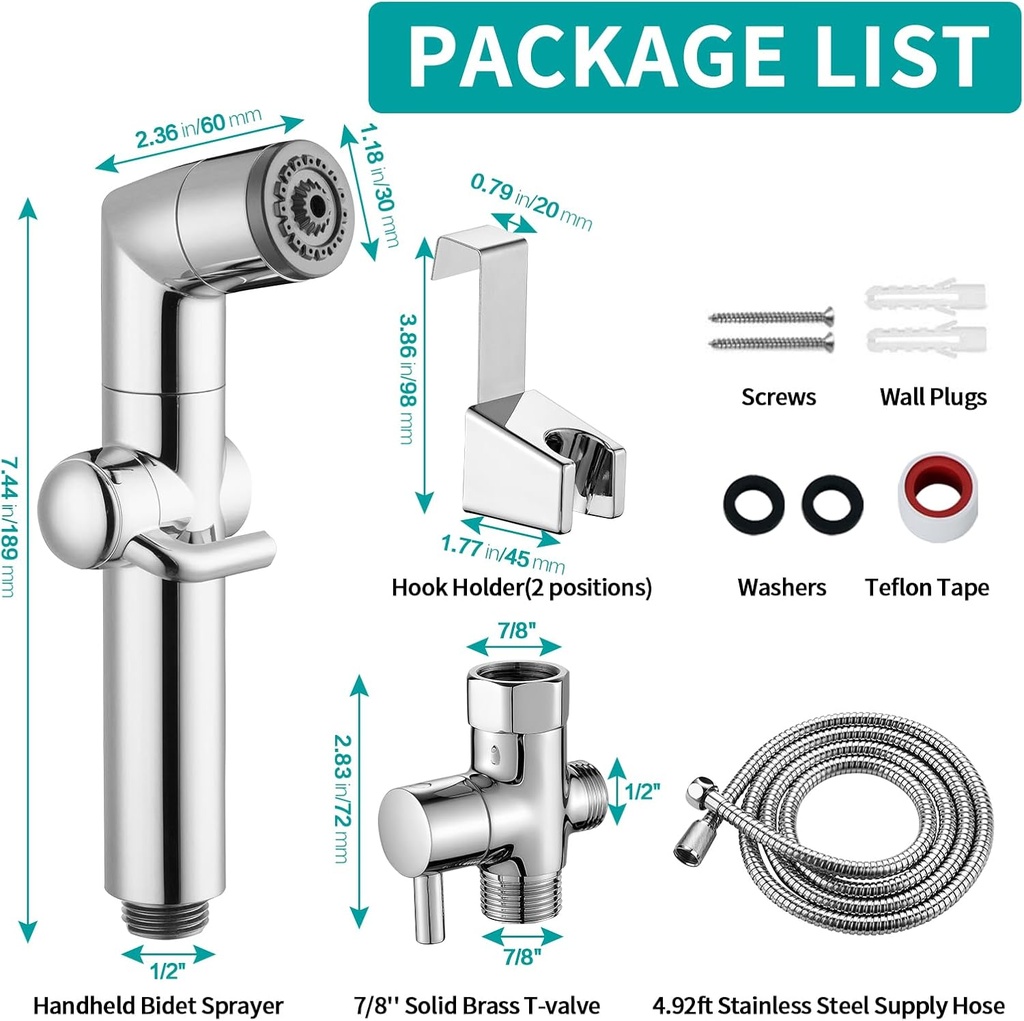 PACKAGE LIST

2.36 in/60 mm

1.18 in/30 mm

7.44 in/189 mm

1/2"

Handheld Bidet Sprayer

0.79 in/20 mm

3.86 in/98 mm

1.77 in/45 mm

Hook Holder(2 positions)

Screws

Wall Plugs

Washers

Teflon Tape

7/8"

2.83 in/72 mm

1/2"

7/8"

7/8'' Solid Brass T-valve

4.92ft Stainless Steel Supply Hose