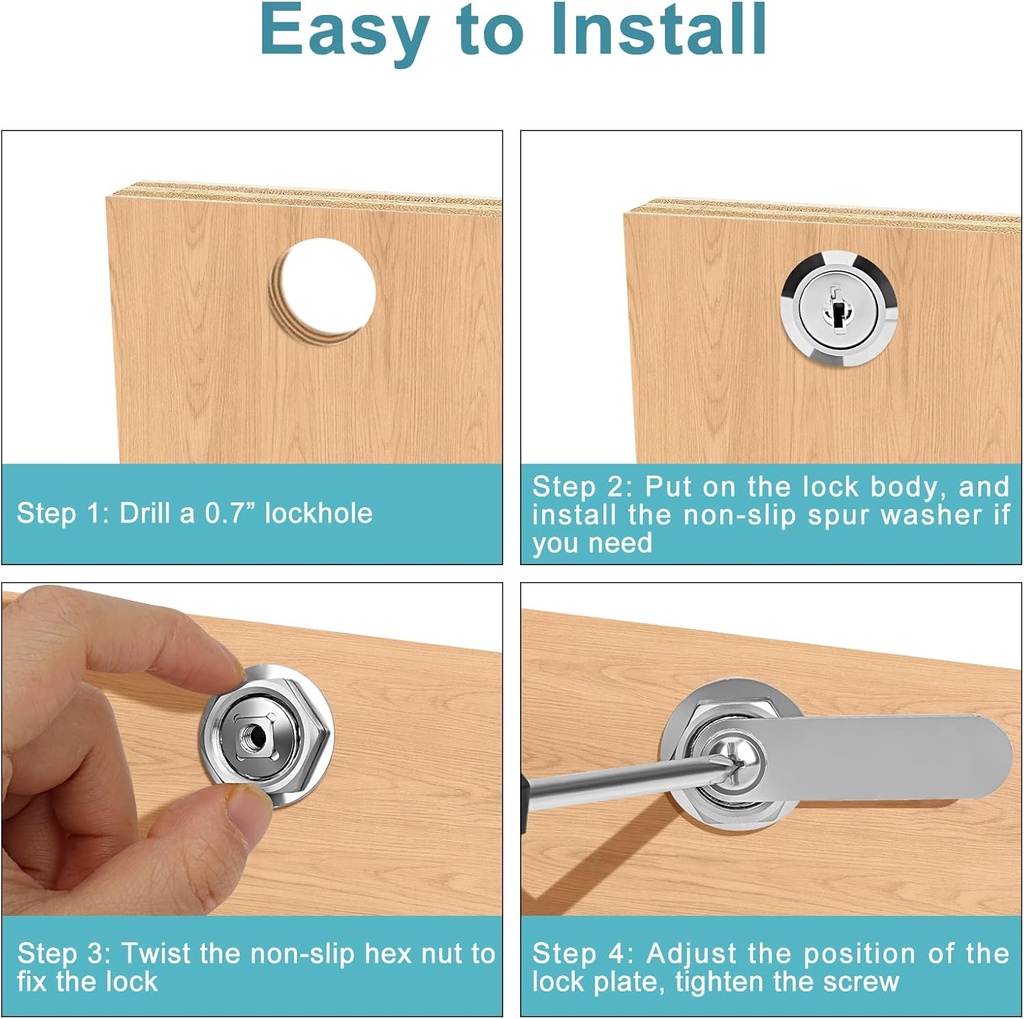 Easy to Install

Step 1: Drill a 0.7” lockhole

Step 2: Put on the lock body, and install the non-slip spur washer if you need

Step 3: Twist the non-slip hex nut to fix the lock

Step 4: Adjust the position of the lock plate, tighten the screw