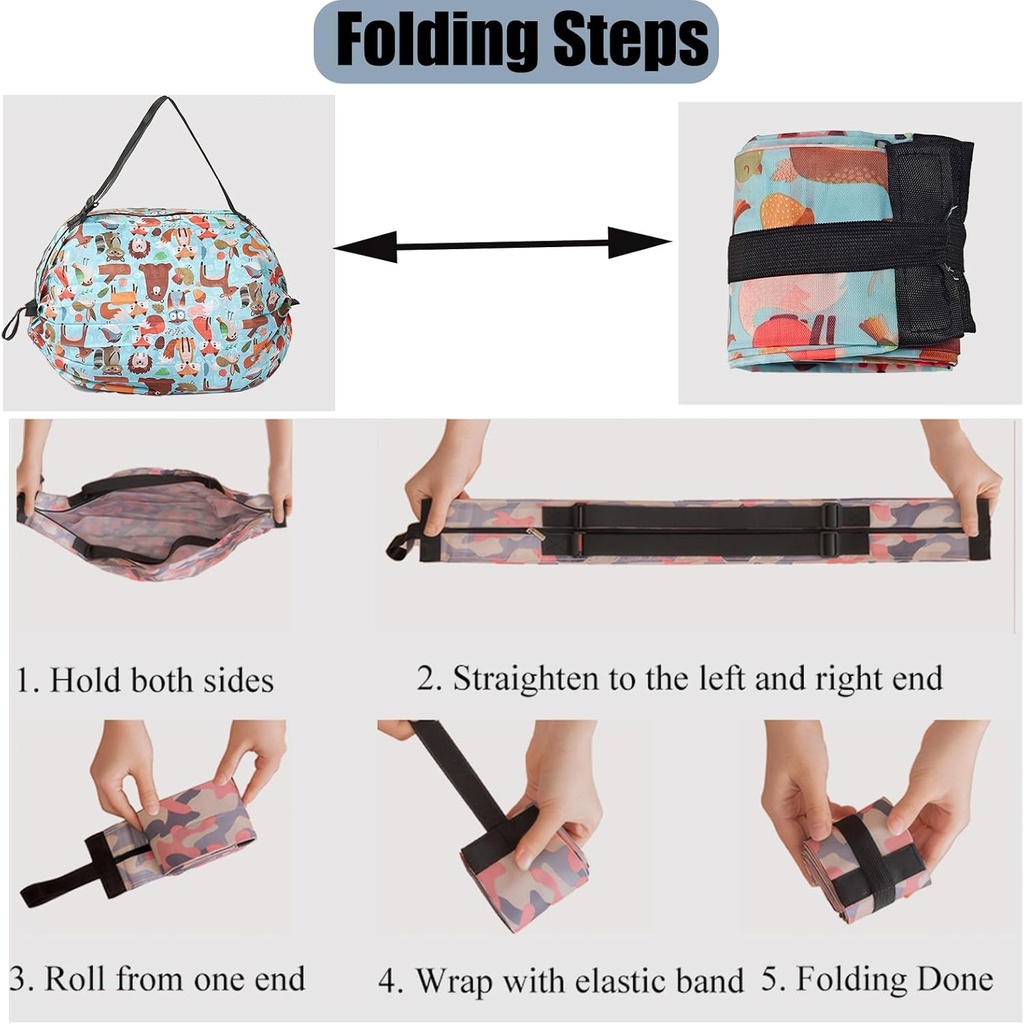 Folding Steps

1. Hold both sides

2. Straighten to the left and right end

3. Roll from one end

4. Wrap with elastic band

5. Folding Done