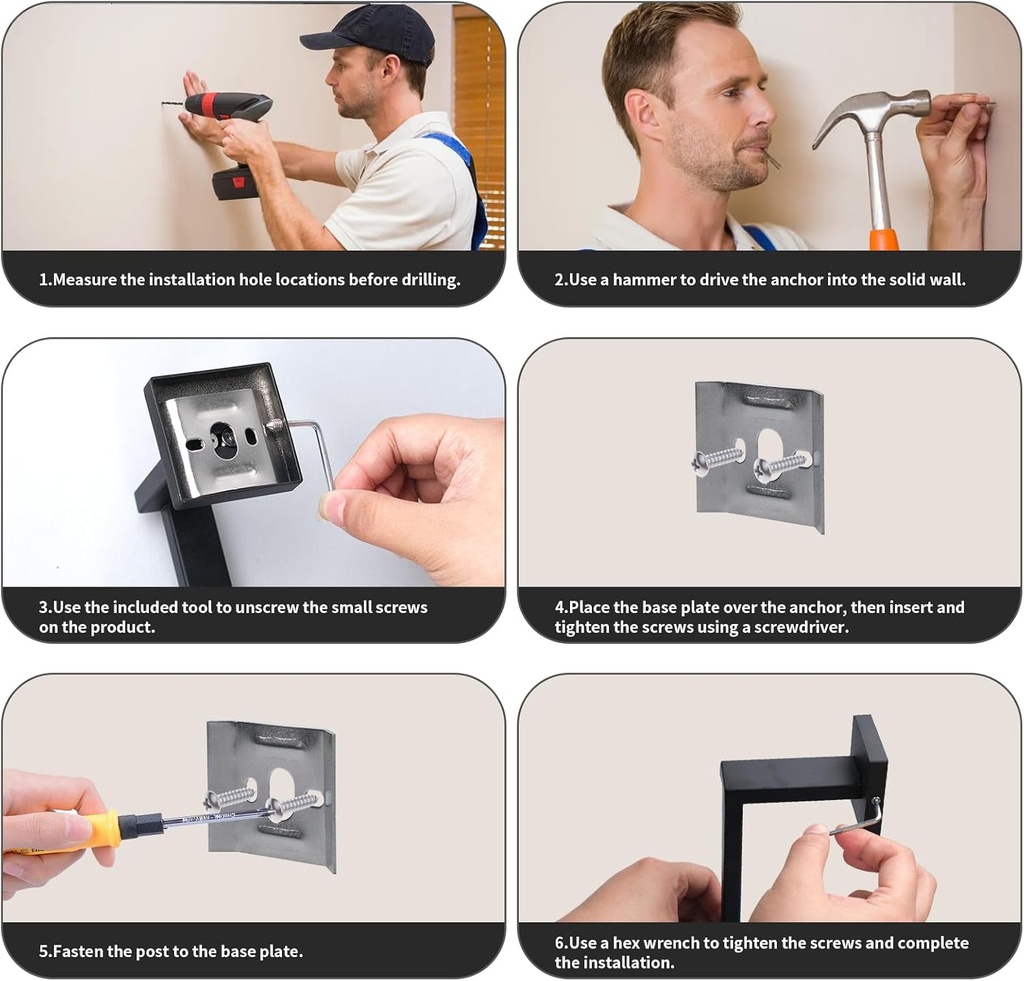 1.Measure the installation hole locations before drilling.

2.Use a hammer to drive the anchor into the solid wall.

3.Use the included tool to unscrew the small screws on the product.

4.Place the base plate over the anchor, then insert and tighten the screws using a screwdriver.

5.Fasten the post to the base plate.

6.Use a hex wrench to tighten the screws and complete the installation.