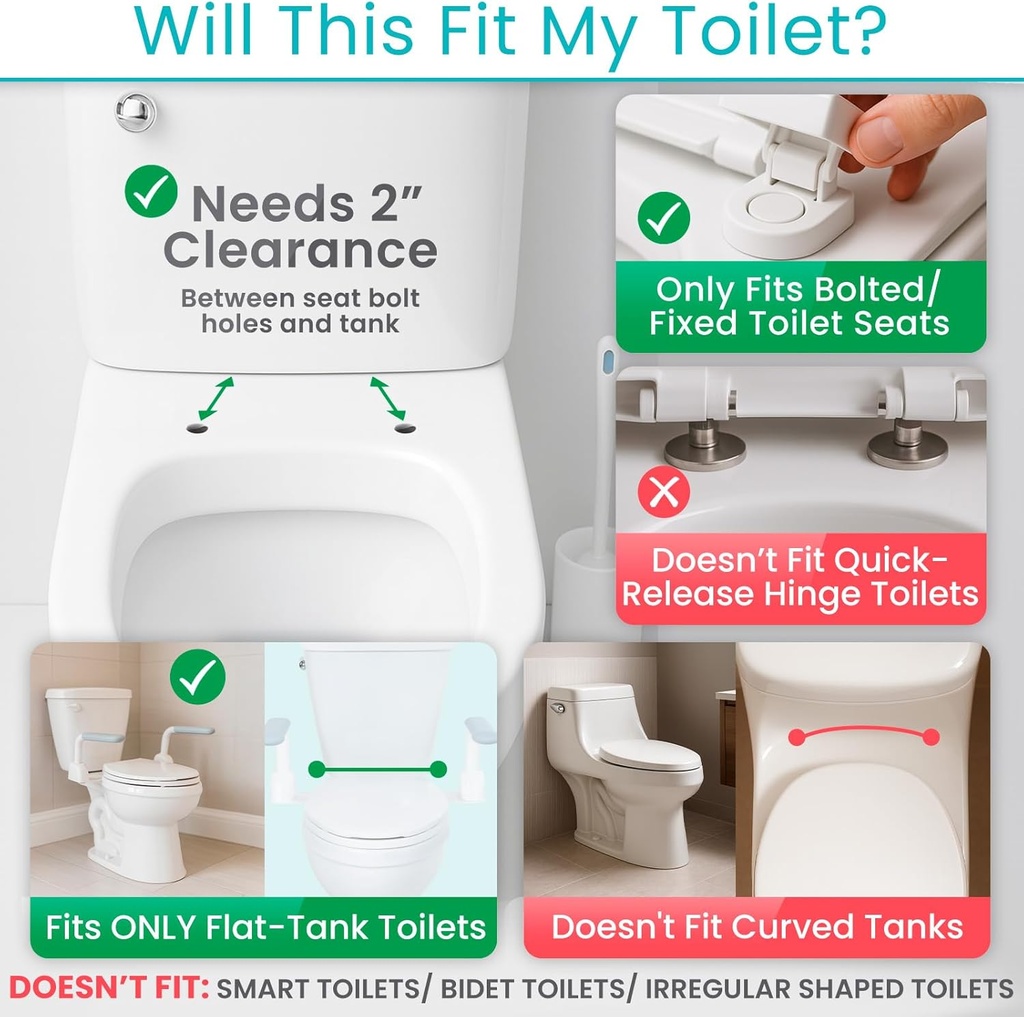 Will This Fit My Toilet?

Needs 2” Clearance

Between seat bolt holes and tank

Only Fits Bolted/ Fixed Toilet Seats

Doesn’t Fit Quick-Release Hinge Toilets

Fits ONLY Flat-Tank Toilets

Doesn't Fit Curved Tanks

DOESN’T FIT: SMART TOILETS/ BIDET TOILETS/ IRREGULAR SHAPED TOILETS