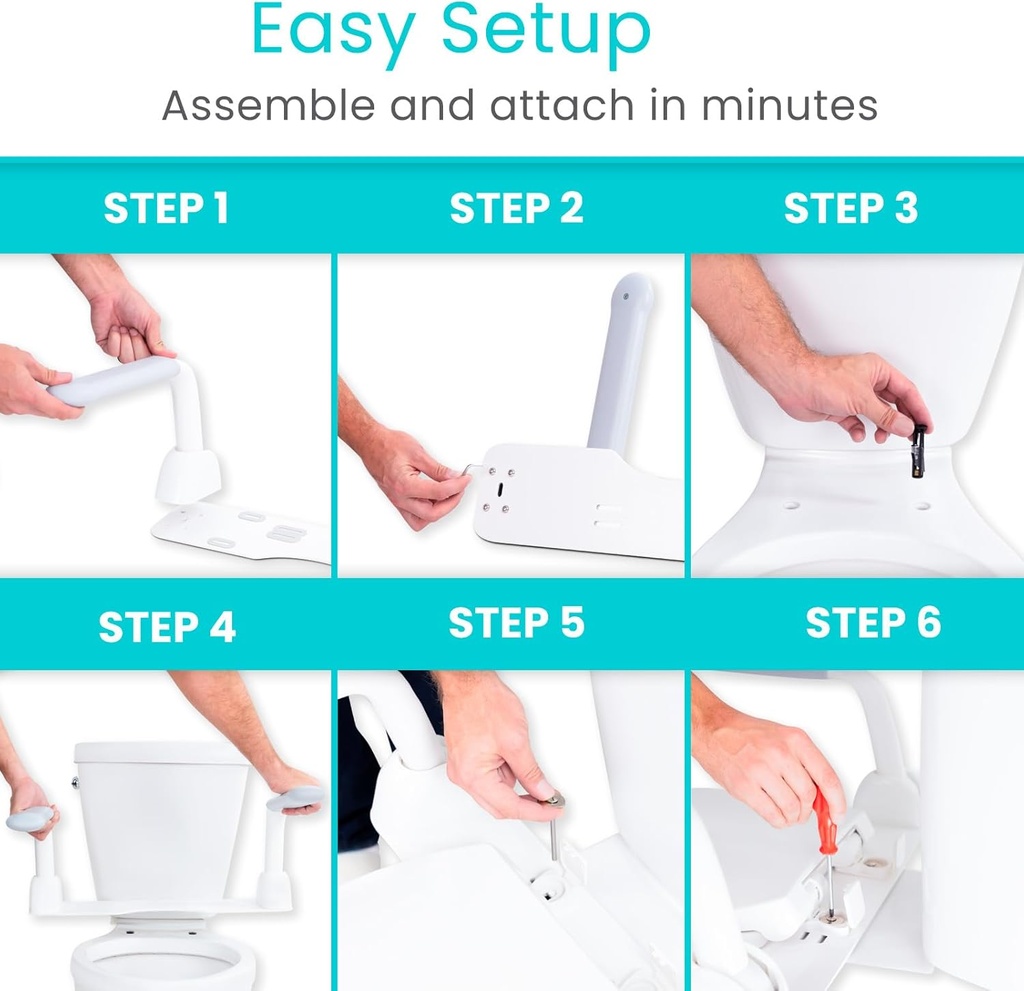 Easy Setup

Assemble and attach in minutes

STEP 1

STEP 2

STEP 3

STEP 4

STEP 5

STEP 6