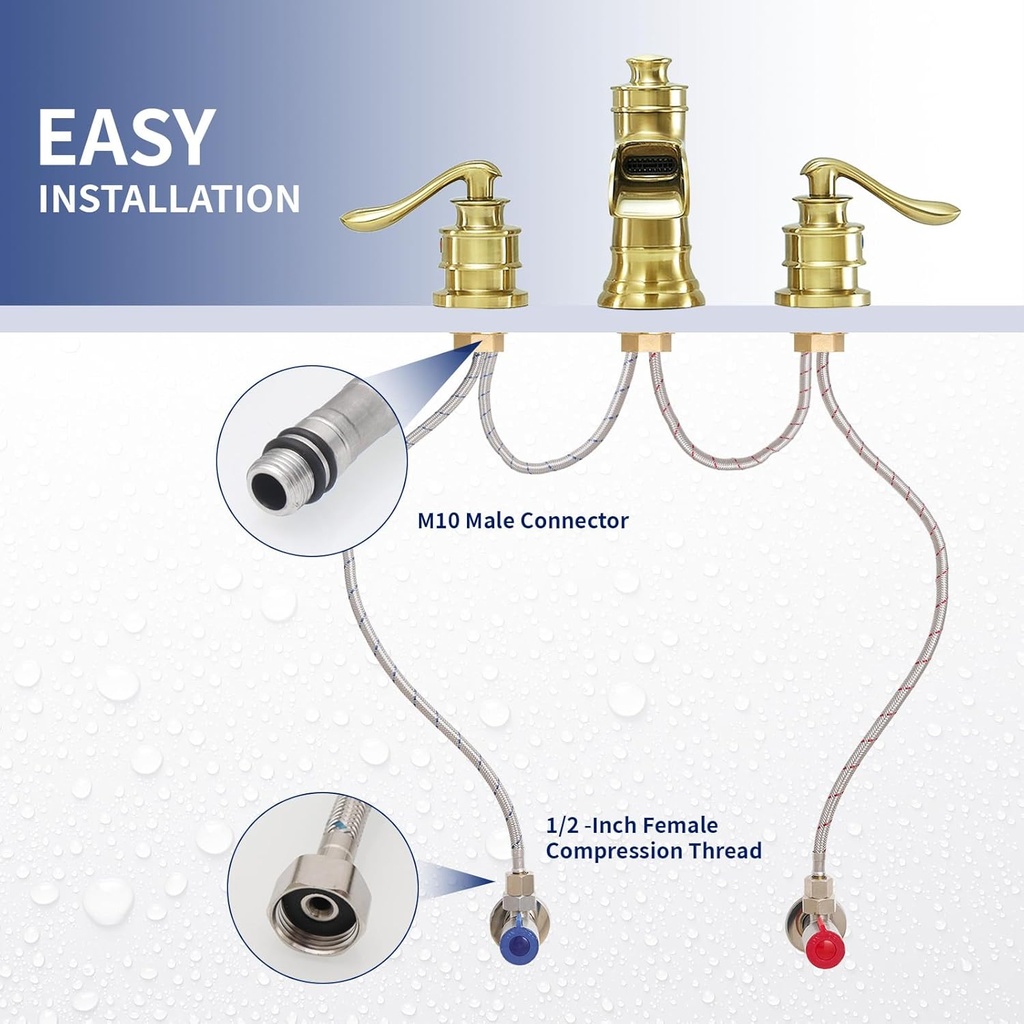 EASY
INSTALLATION

M10 Male Connector

1/2 -Inch Female
Compression Thread