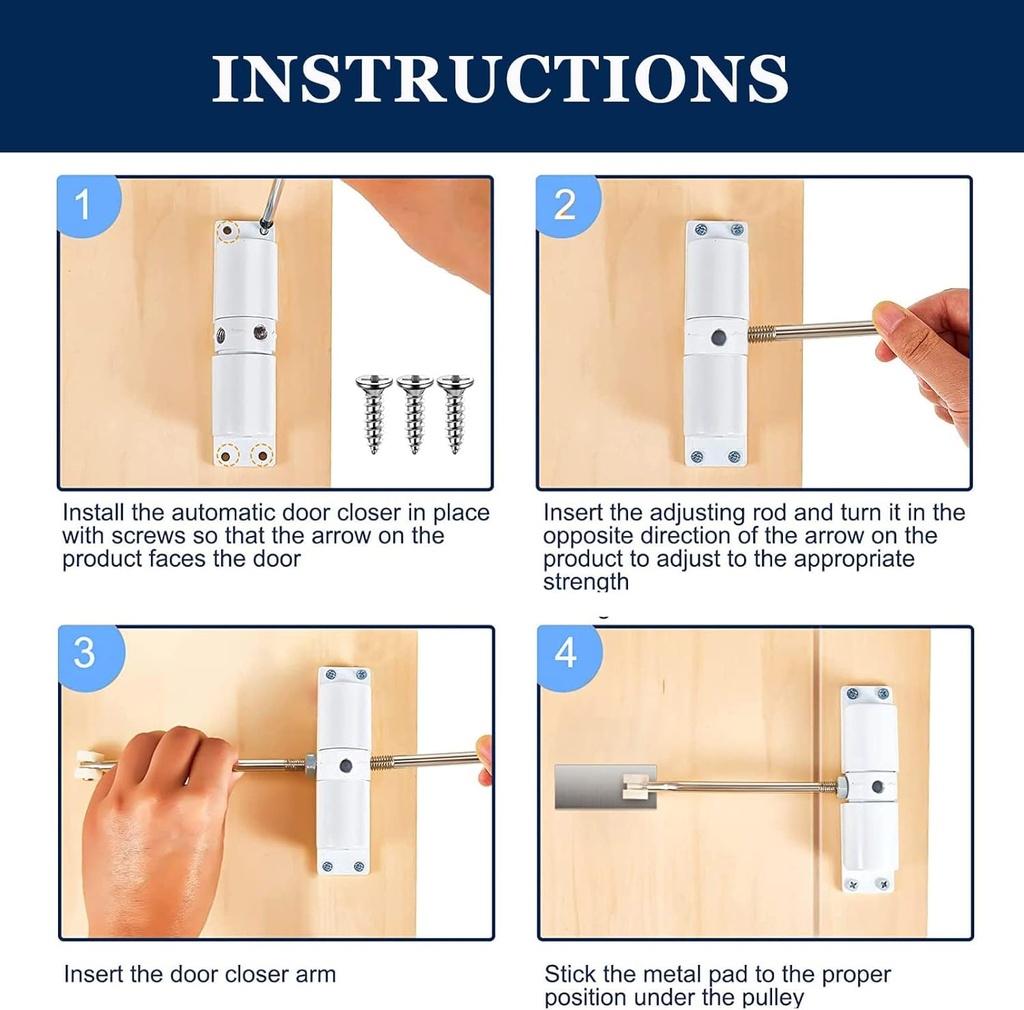 INSTRUCTIONS

1

Install the automatic door closer in place with screws so that the arrow on the product faces the door

2

Insert the adjusting rod and turn it in the opposite direction of the arrow on the product to adjust to the appropriate strength

3

Insert the door closer arm

4

Stick the metal pad to the proper position under the pulley