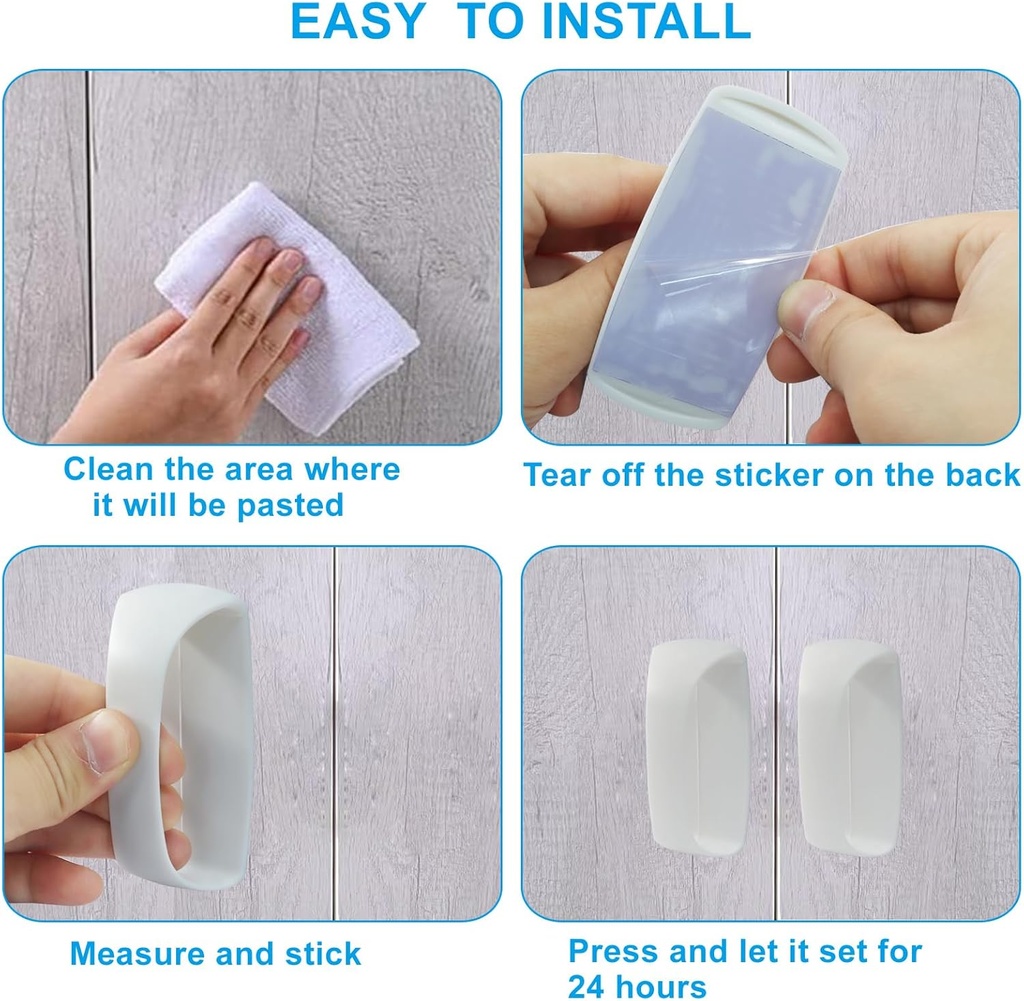 EASY TO INSTALL

Clean the area where it will be pasted

Tear off the sticker on the back

Measure and stick

Press and let it set for 24 hours