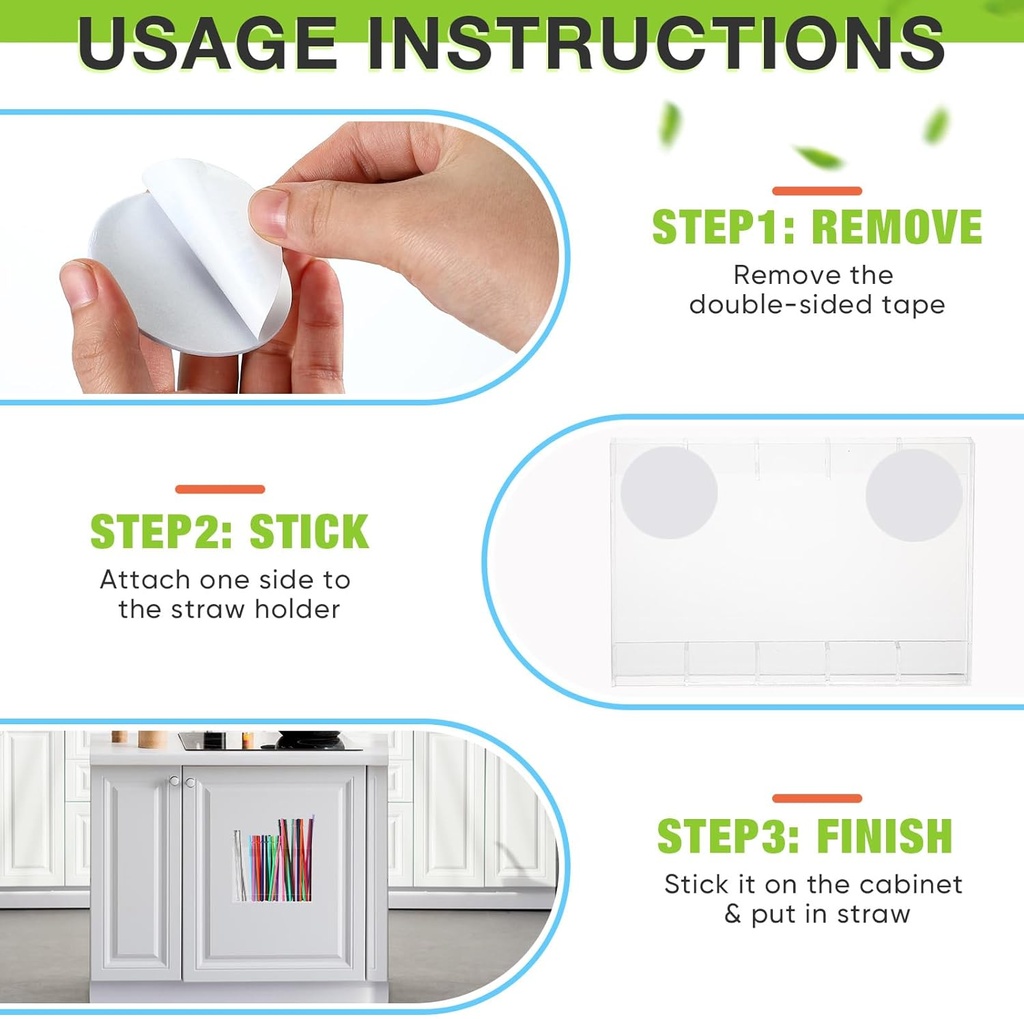 USAGE INSTRUCTIONS

STEP1: REMOVE
Remove the double-sided tape

STEP2: STICK
Attach one side to the straw holder

STEP3: FINISH
Stick it on the cabinet & put in straw