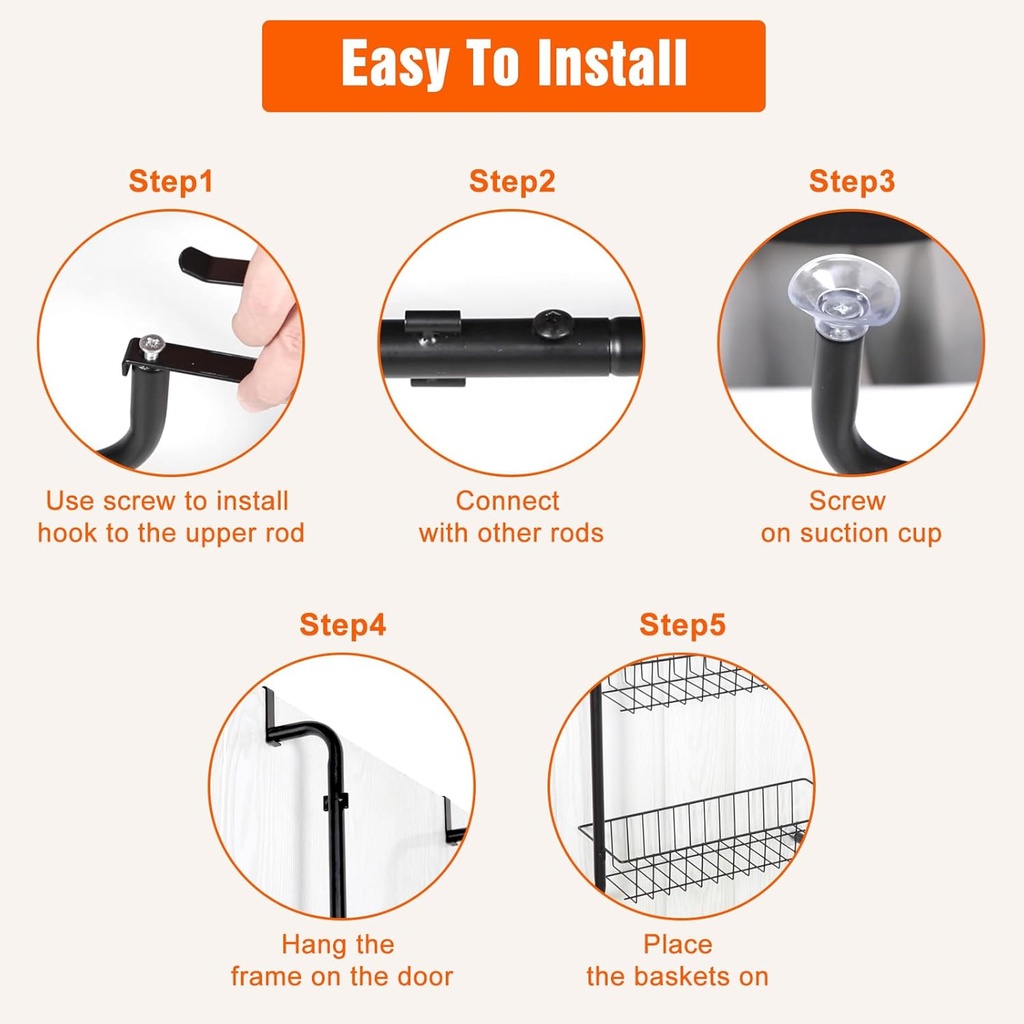 Easy To Install

Step1

Use screw to install hook to the upper rod

Step2

Connect with other rods

Step3

Screw on suction cup

Step4

Hang the frame on the door

Step5

Place the baskets on