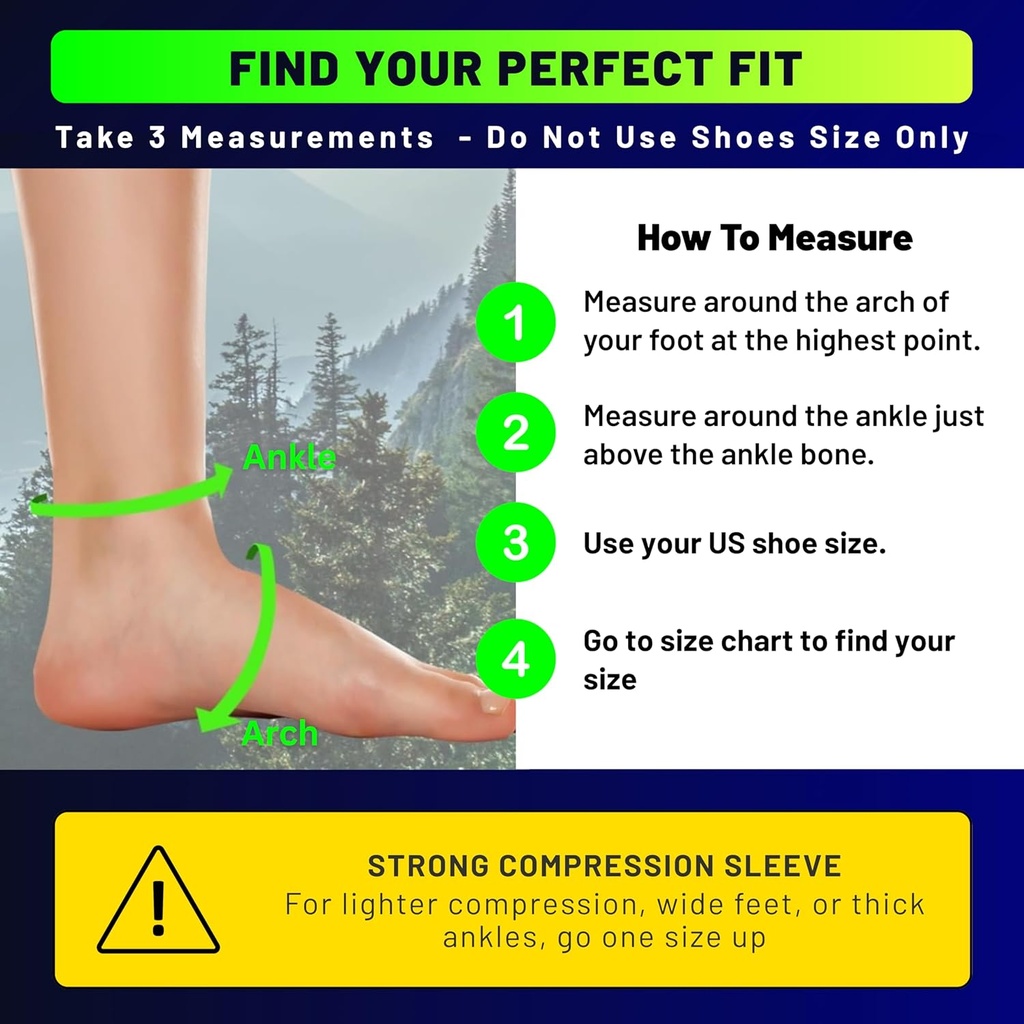 FIND YOUR PERFECT FIT

Take 3 Measurements - Do Not Use Shoes Size Only

Ankle

Arch

How To Measure

1 Measure around the arch of your foot at the highest point.

2 Measure around the ankle just above the ankle bone.

3 Use your US shoe size.

4 Go to size chart to find your size

!

STRONG COMPRESSION SLEEVE
For lighter compression, wide feet, or thick ankles, go one size up