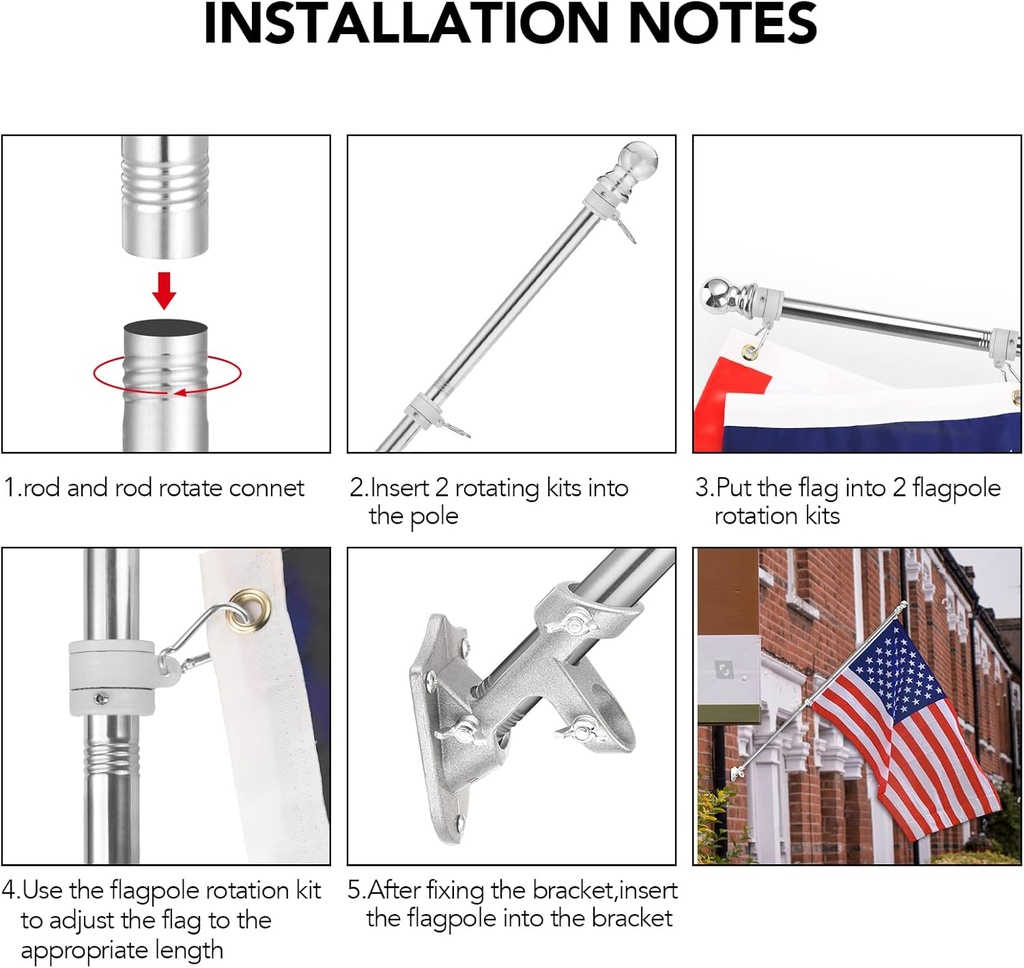 INSTALLATION NOTES

1.rod and rod rotate connet

2.Insert 2 rotating kits into the pole

3.Put the flag into 2 flagpole rotation kits

4.Use the flagpole rotation kit to adjust the flag to the appropriate length

5.After fixing the bracket,insert the flagpole into the bracket