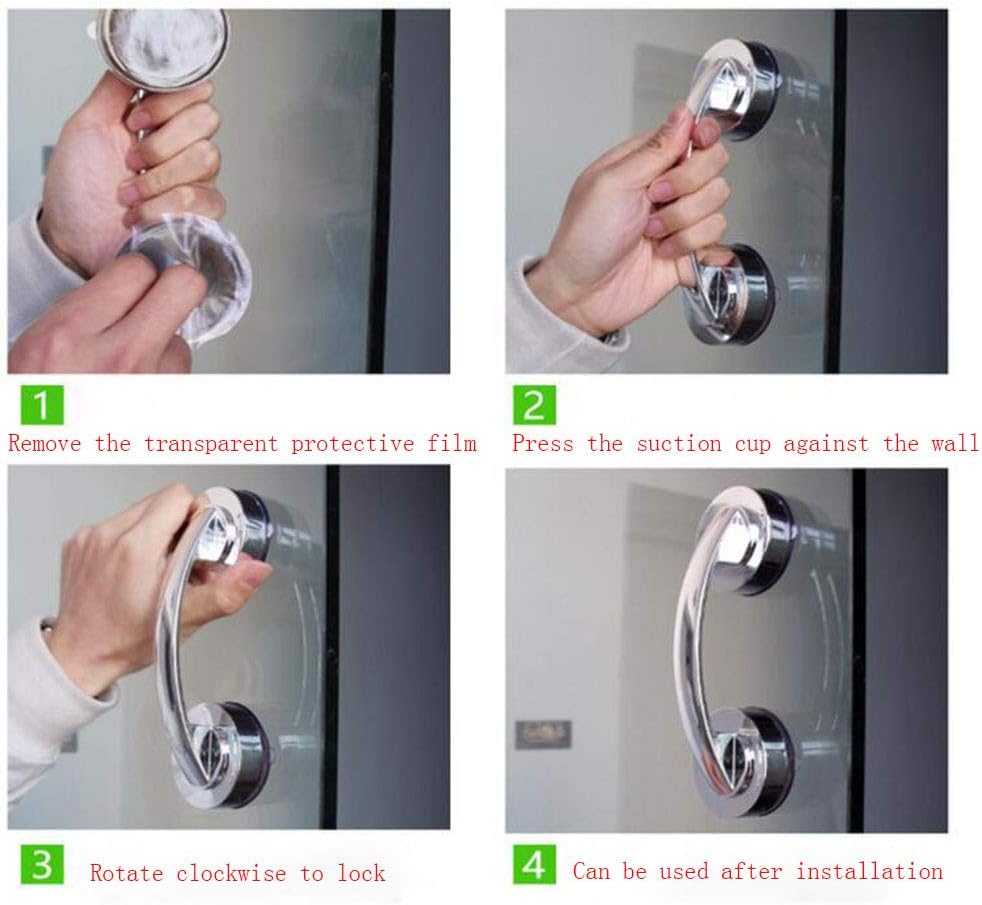 1
Remove the transparent protective film

2
Press the suction cup against the wall

3
Rotate clockwise to lock

4
Can be used after installation