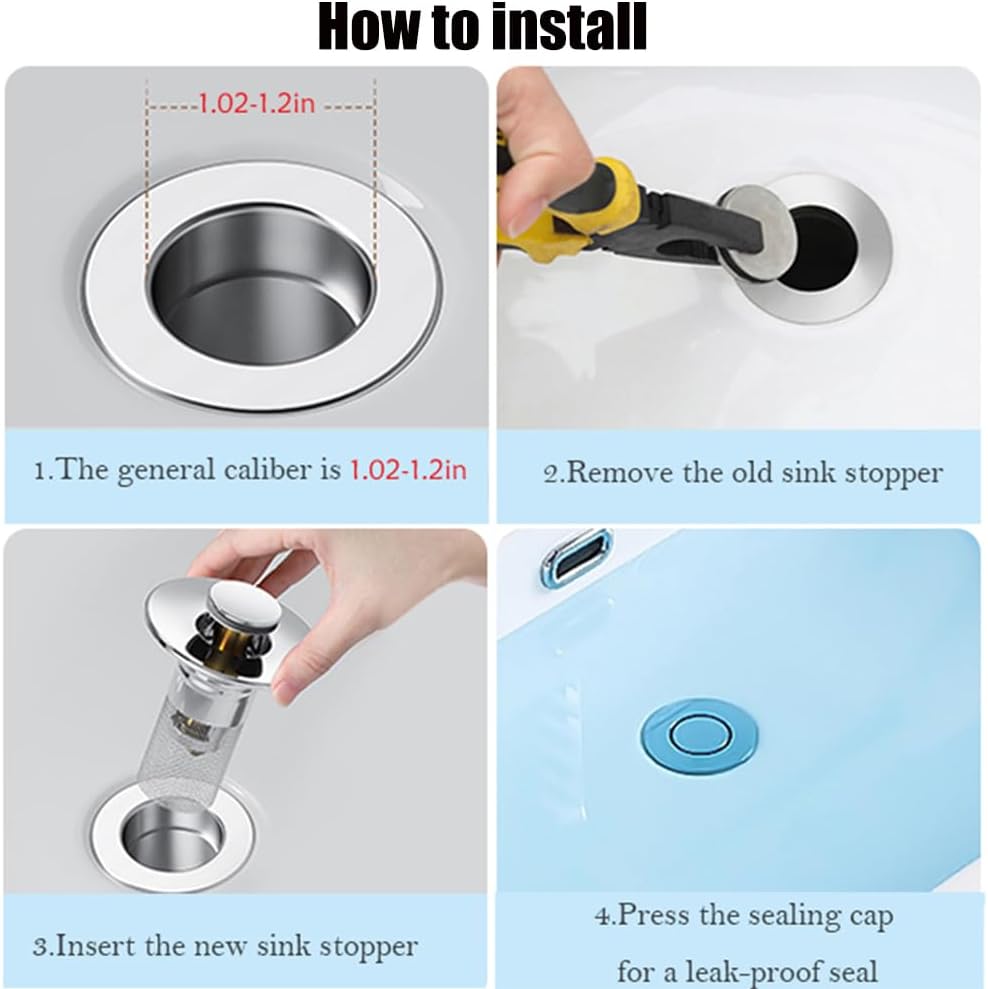 How to install

1.02-1.2in

1.The general caliber is 1.02-1.2in

2.Remove the old sink stopper

3.Insert the new sink stopper

4.Press the sealing cap for a leak-proof seal