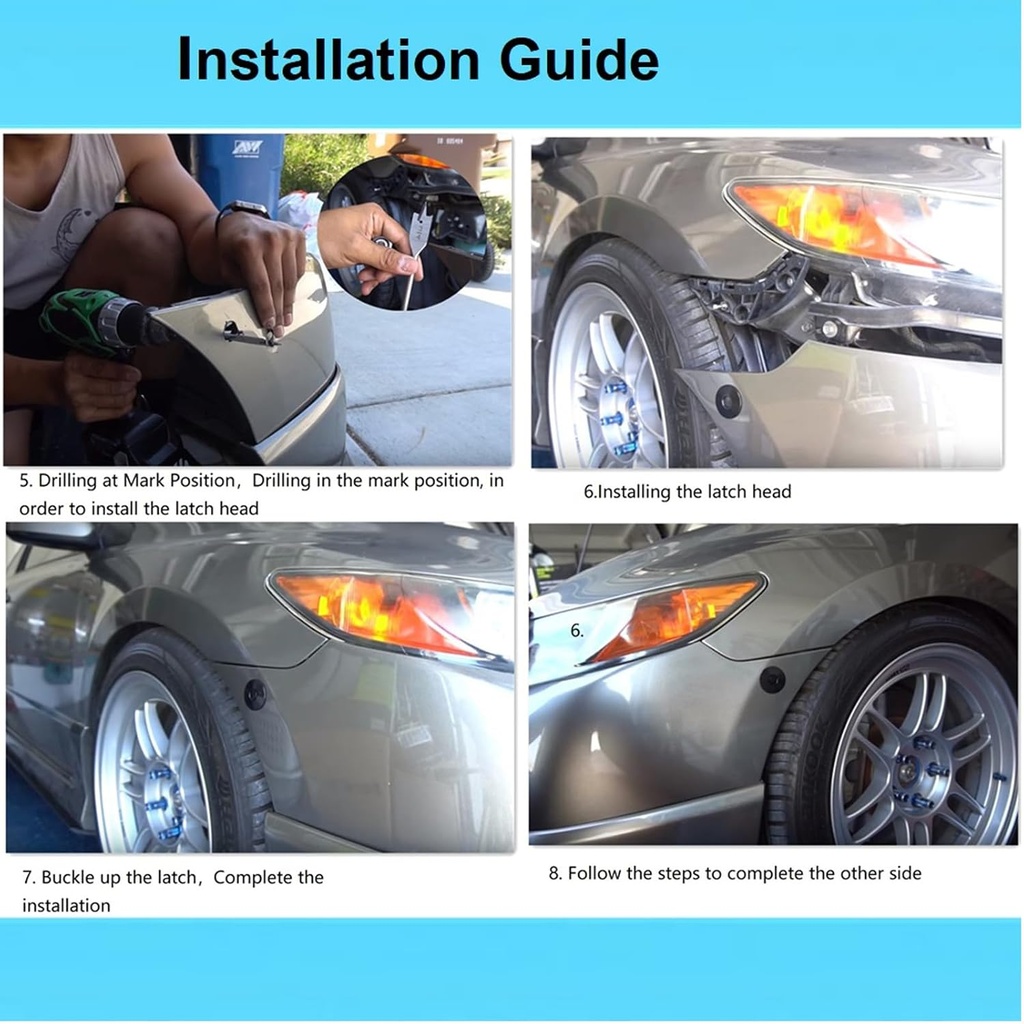 Installation Guide

5. Drilling at Mark Position，Drilling in the mark position, in order to install the latch head

6.Installing the latch head

6.

7. Buckle up the latch，Complete the installation

8. Follow the steps to complete the other side