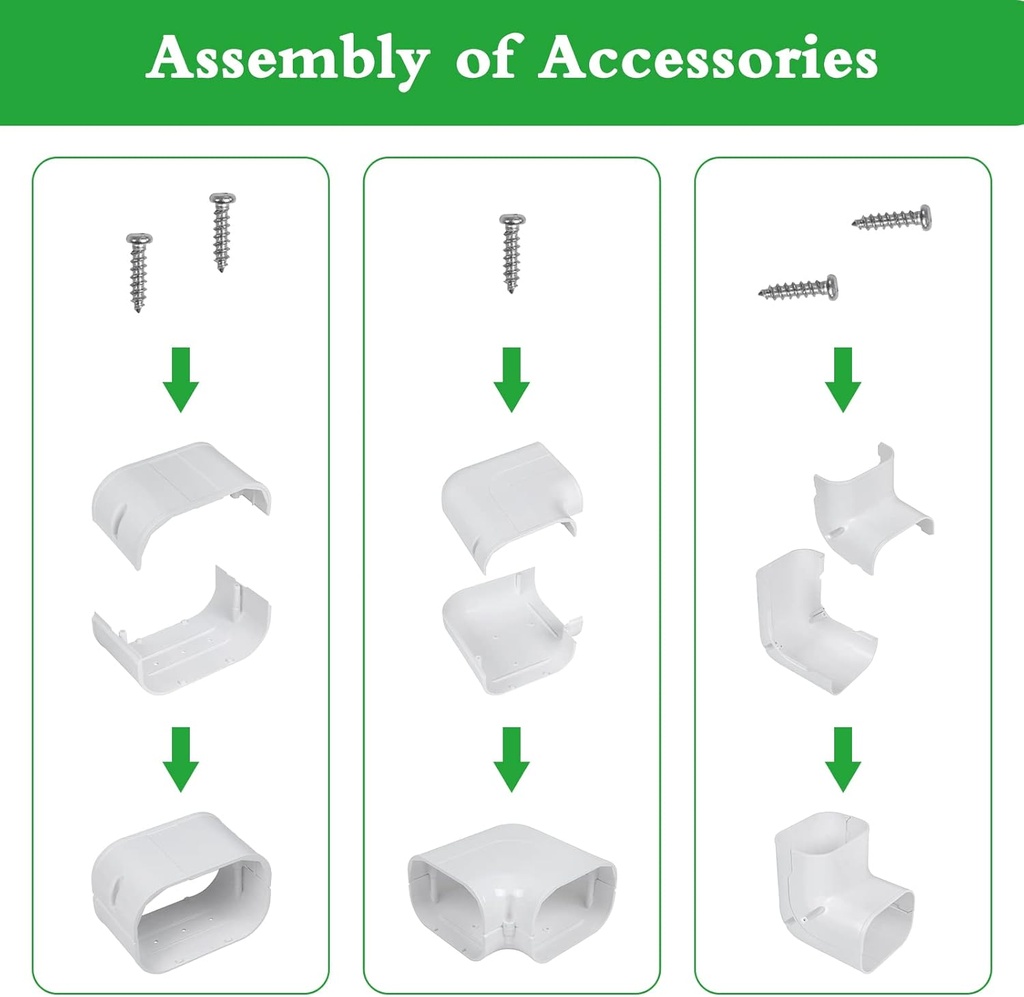 Assembly of Accessories