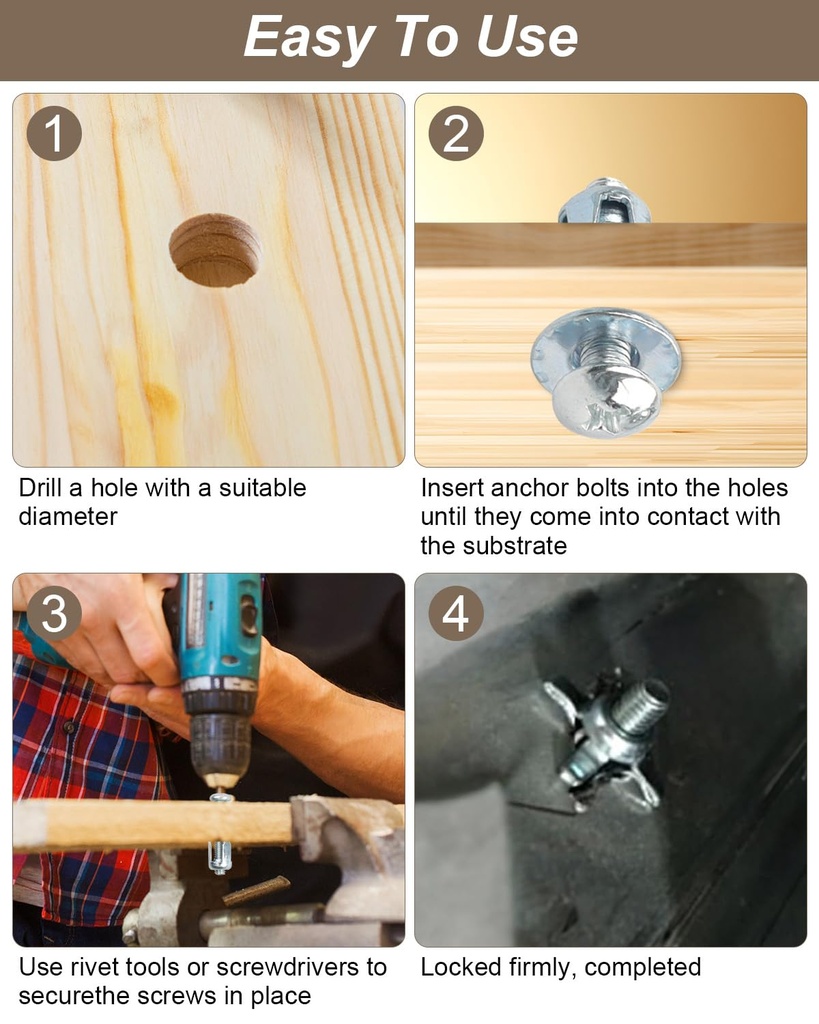 Easy To Use

1

Drill a hole with a suitable diameter

2

Insert anchor bolts into the holes until they come into contact with the substrate

3

Use rivet tools or screwdrivers to securethe screws in place

4

Locked firmly, completed