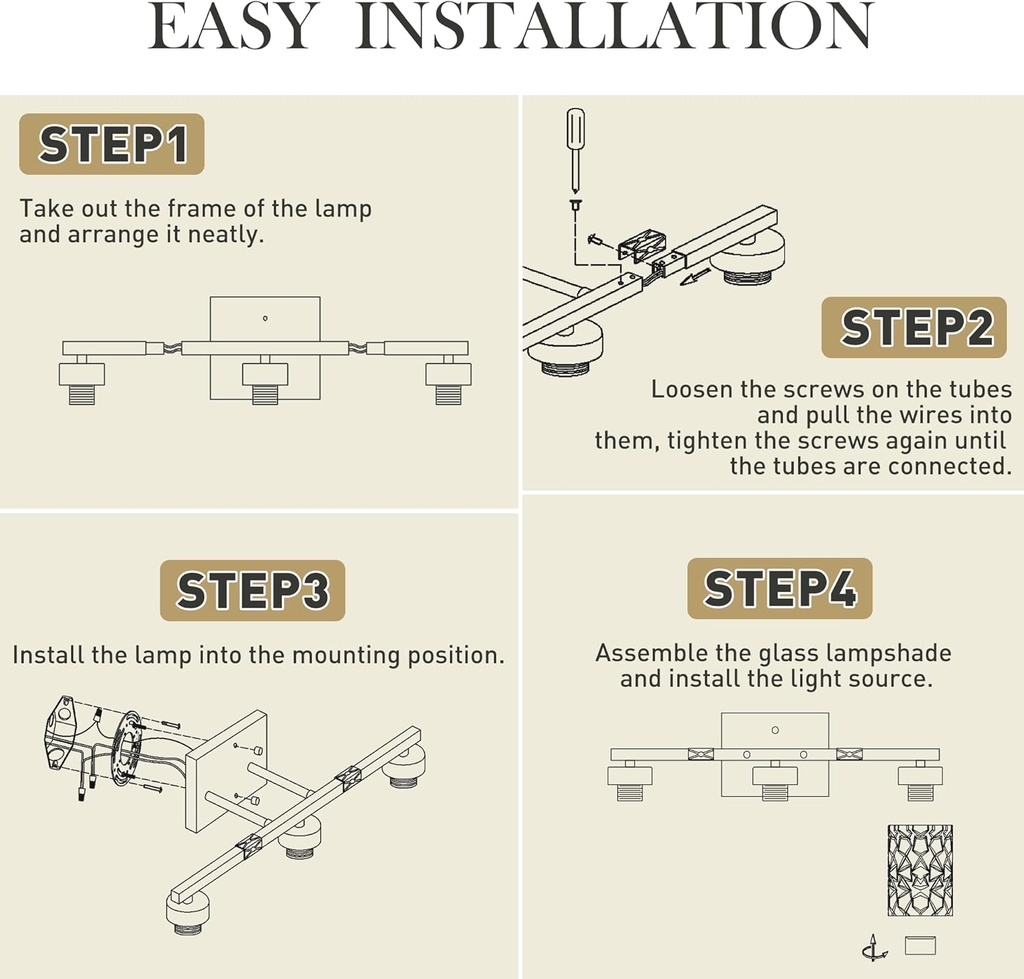 EASY INSTALLATION

STEP1

Take out the frame of the lamp and arrange it neatly.

STEP2

Loosen the screws on the tubes and pull the wires into them, tighten the screws again until the tubes are connected.

STEP3

Install the lamp into the mounting position.

STEP4

Assemble the glass lampshade and install the light source.