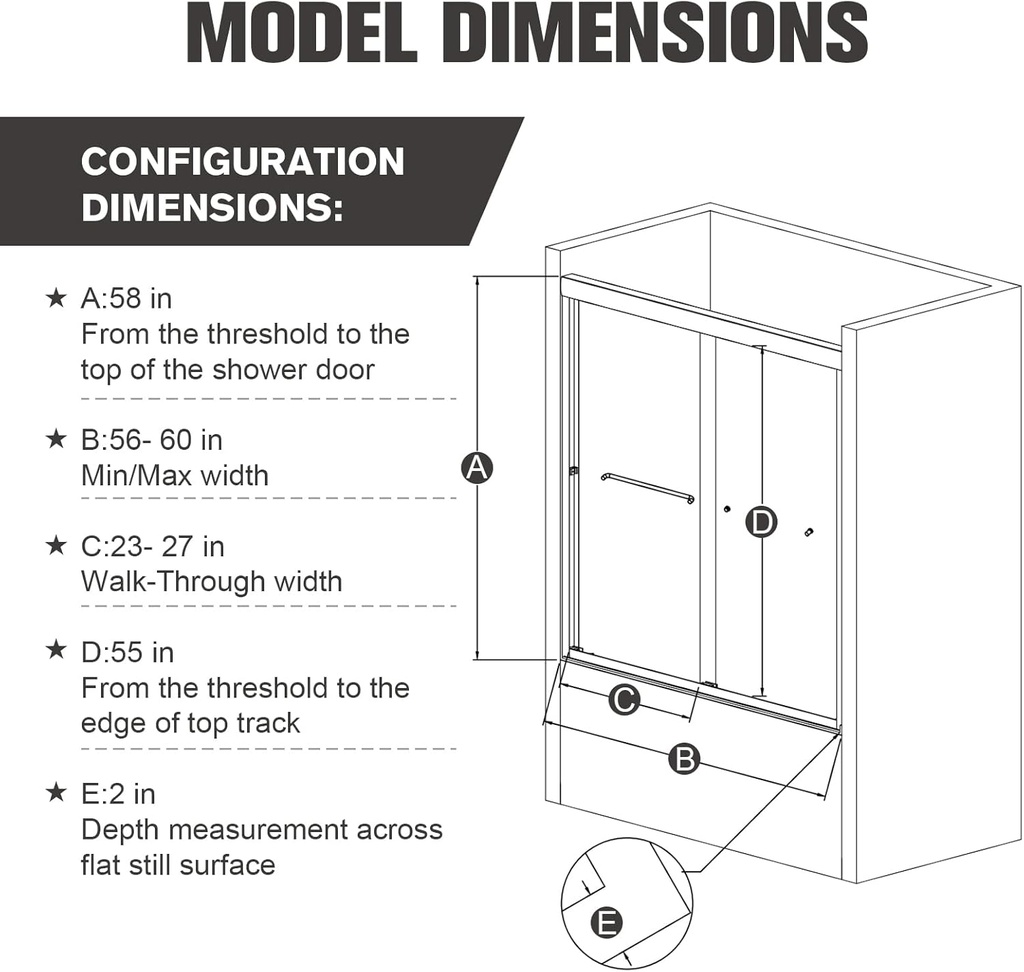 MODEL DIMENSIONS

CONFIGURATION DIMENSIONS:

★ A:58 in
From the threshold to the top of the shower door

★ B:56- 60 in
Min/Max width

★ C:23- 27 in
Walk-Through width

★ D:55 in
From the threshold to the edge of top track

★ E:2 in
Depth measurement across flat still surface

A

D

C

B

E