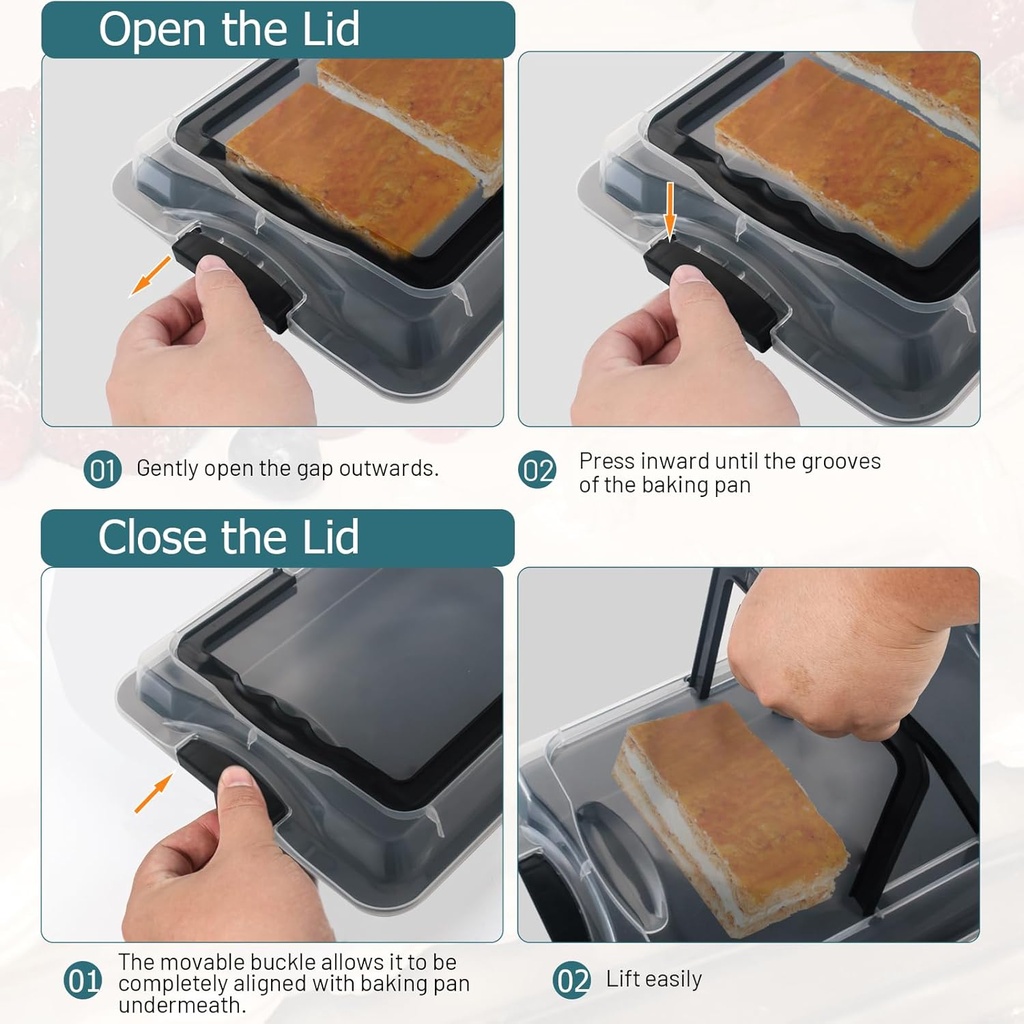 Open the Lid

01 Gently open the gap outwards.

02 Press inward until the grooves of the baking pan

Close the Lid

01 The movable buckle allows it to be completely aligned with baking pan undermeath.

02 Lift easily