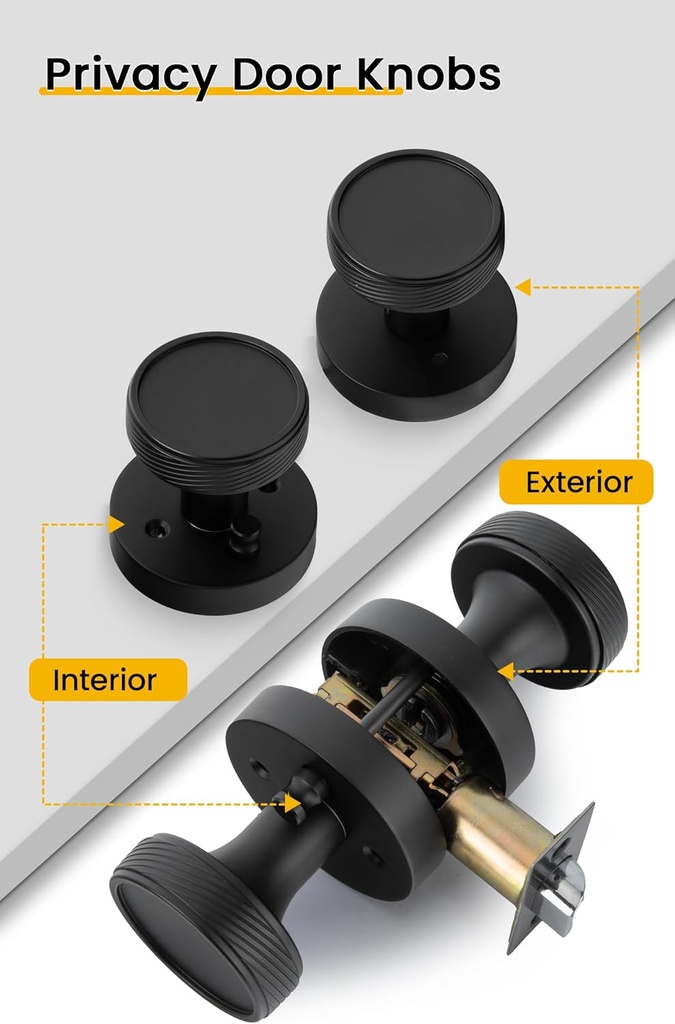 Privacy Door Knobs

Exterior

Interior