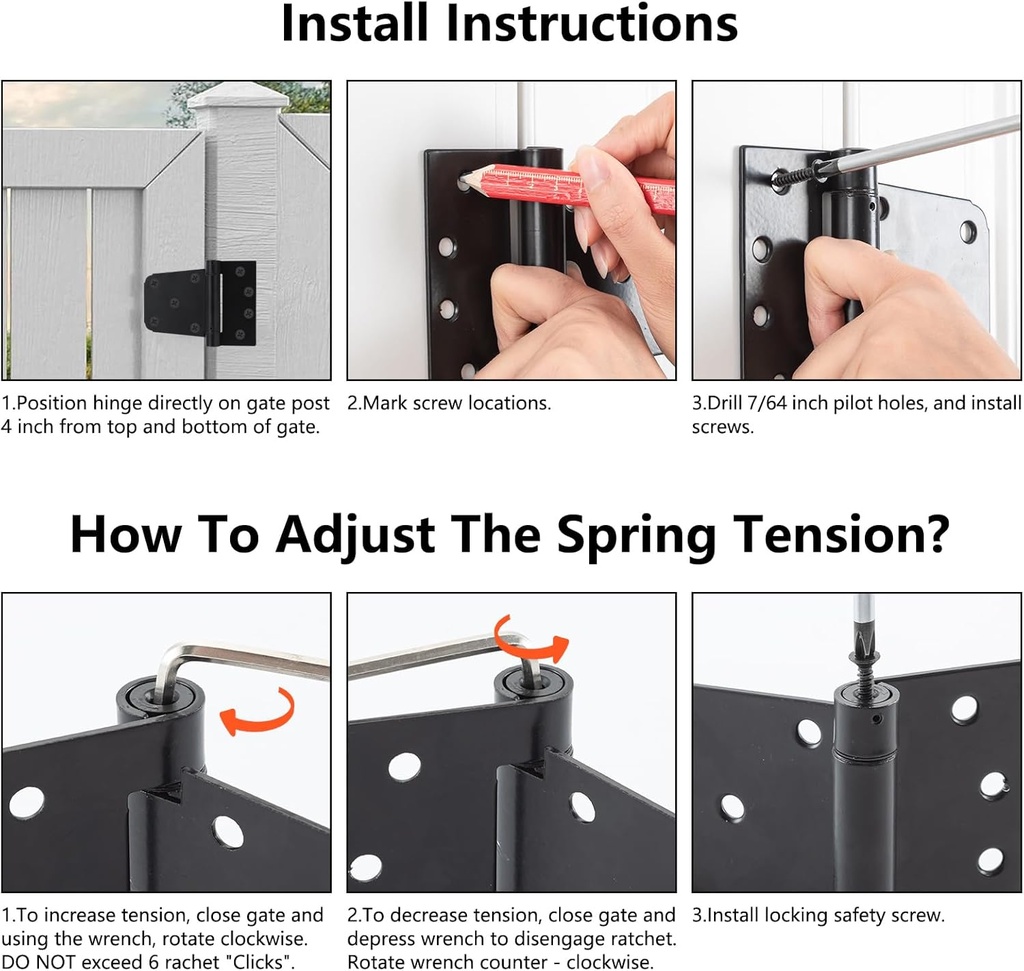 Install Instructions

1.Position hinge directly on gate post 4 inch from top and bottom of gate.

2.Mark screw locations.

3.Drill 7/64 inch pilot holes, and install screws.

How To Adjust The Spring Tension?

1.To increase tension, close gate and using the wrench, rotate clockwise. DO NOT exceed 6 rachet "Clicks".

2.To decrease tension, close gate and depress wrench to disengage ratchet. Rotate wrench counter - clockwise.

3.Install locking safety screw.