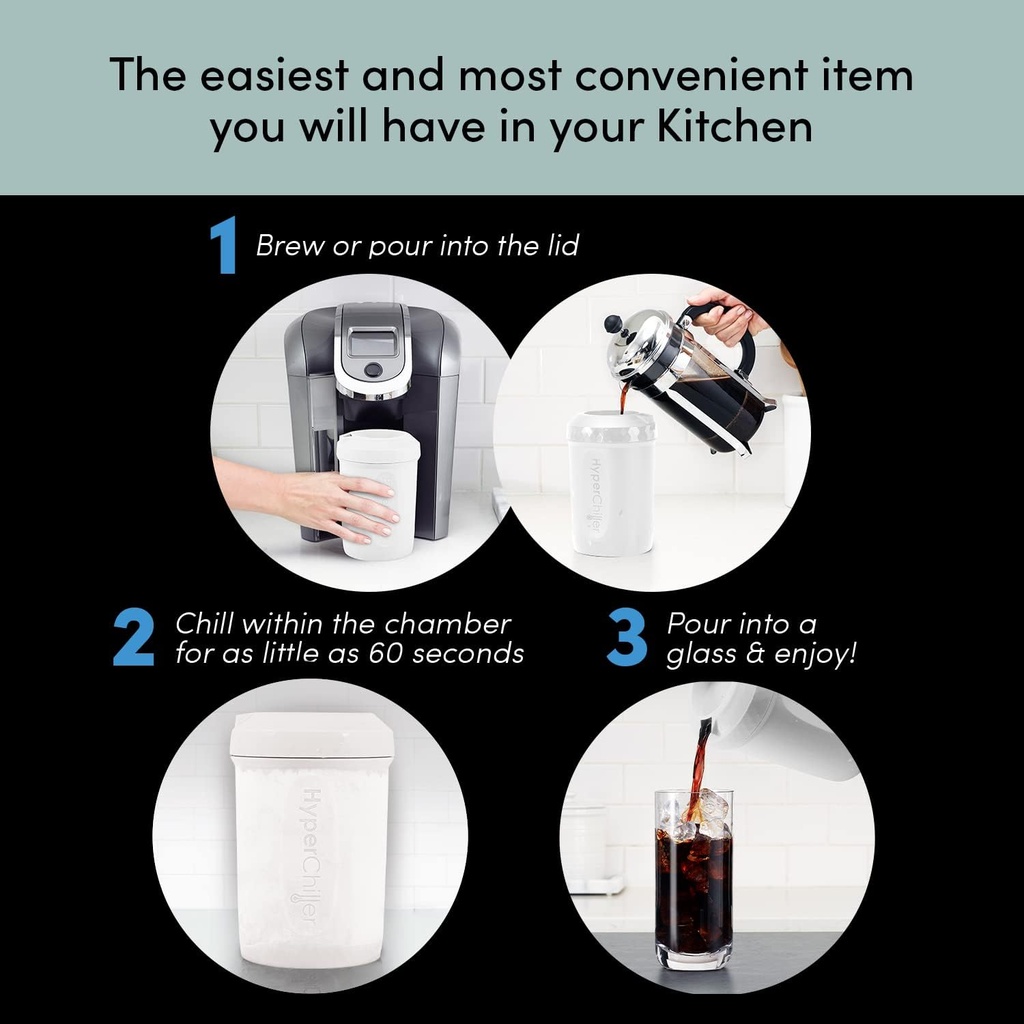 The easiest and most convenient item you will have in your Kitchen

1 Brew or pour into the lid

HyperChiller

2 Chill within the chamber for as little as 60 seconds

3 Pour into a glass & enjoy!

HyperChiller