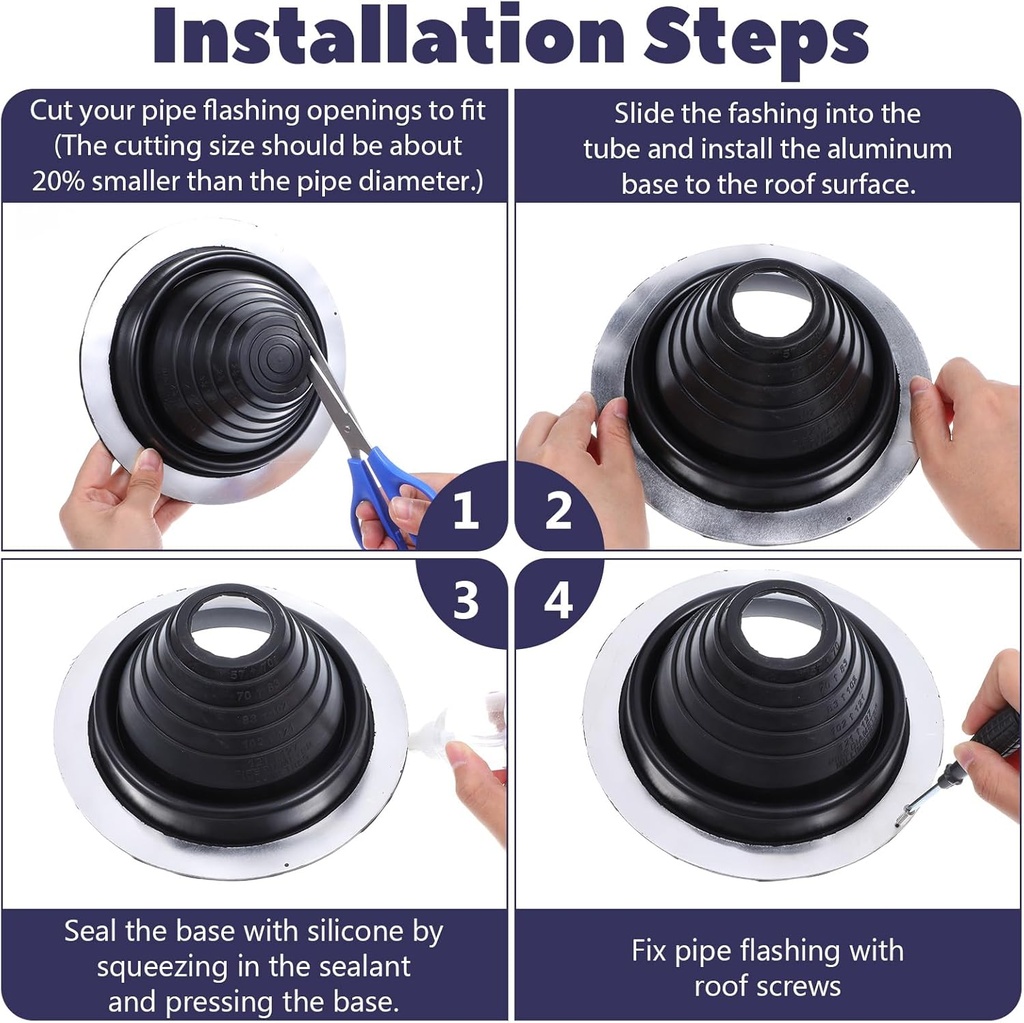 Installation Steps

Cut your pipe flashing openings to fit (The cutting size should be about 20% smaller than the pipe diameter.)

Slide the fashing into the tube and install the aluminum base to the roof surface.

1

2

3

4

Seal the base with silicone by squeezing in the sealant and pressing the base.

Fix pipe flashing with roof screws