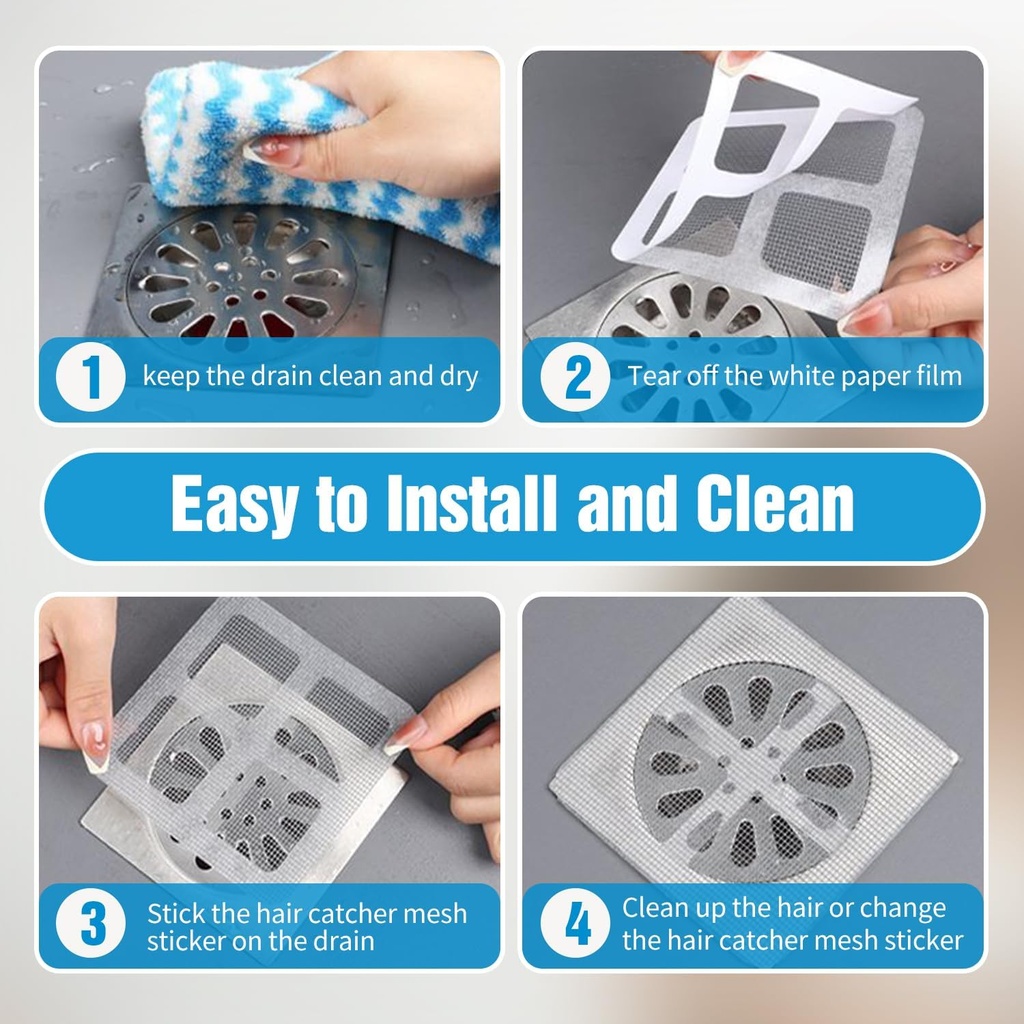 1 keep the drain clean and dry

2 Tear off the white paper film

Easy to Install and Clean

3 Stick the hair catcher mesh sticker on the drain

4 Clean up the hair or change the hair catcher mesh sticker