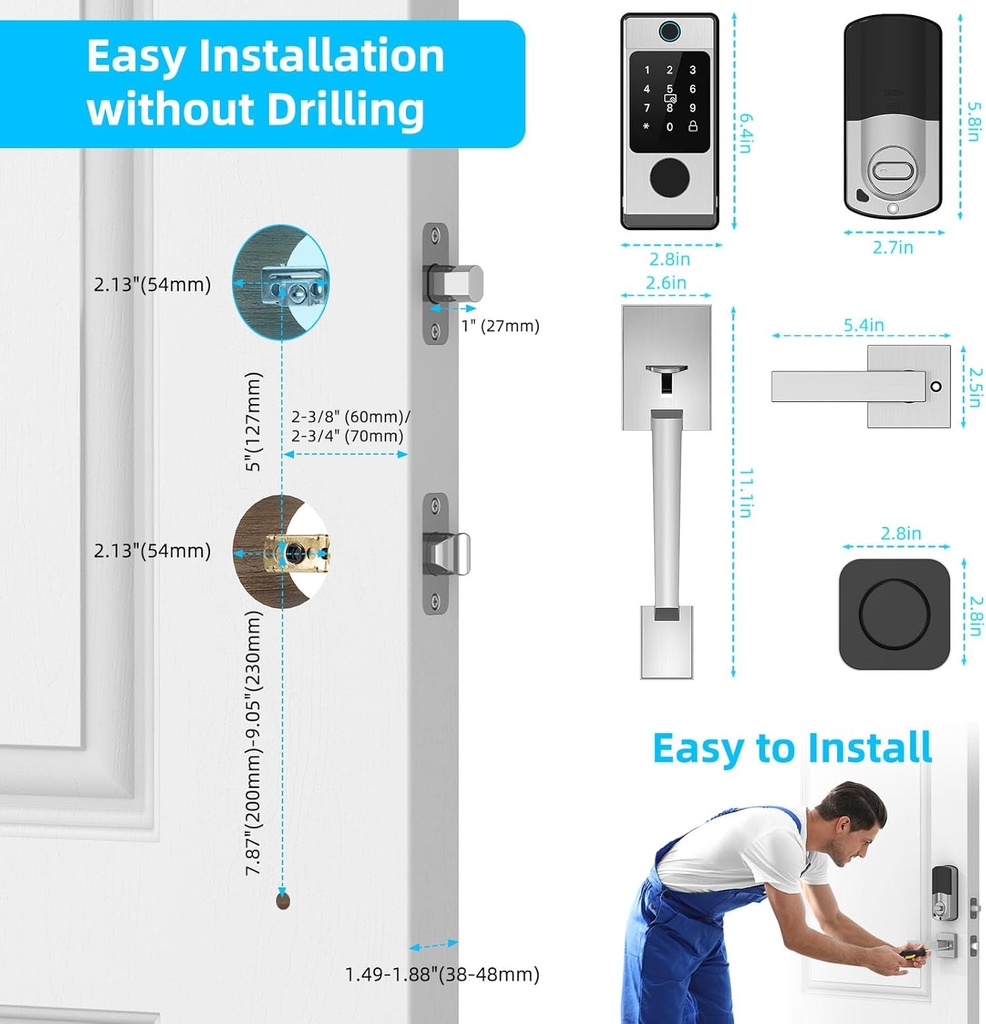 Easy Installation without Drilling

2.13"(54mm)

1" (27mm)

5"(127mm)

2-3/8" (60mm)/
2-3/4" (70mm)

2.13"(54mm)

7.87"(200mm)-9.05"(230mm)

1.49-1.88"(38-48mm)

1 2 3
4 5 6
7 8 9
* 0

6.4in

2.8in

5.8in

2.7in

2.6in

11.1in

5.4in

2.5in

2.8in

2.8in

Easy to Install