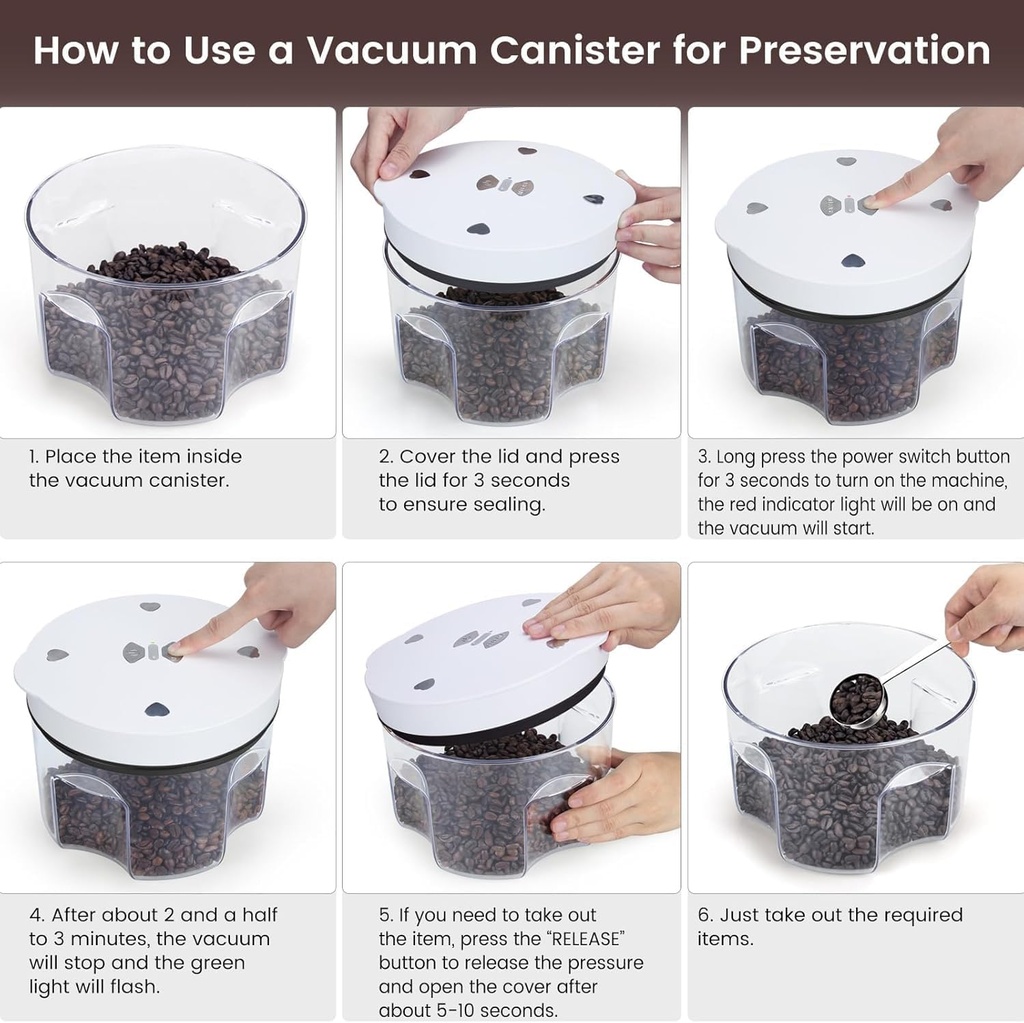 How to Use a Vacuum Canister for Preservation

1. Place the item inside the vacuum canister.

2. Cover the lid and press the lid for 3 seconds to ensure sealing.

3. Long press the power switch button for 3 seconds to turn on the machine, the red indicator light will be on and the vacuum will start.

4. After about 2 and a half to 3 minutes, the vacuum will stop and the green light will flash.

5. If you need to take out the item, press the "RELEASE" button to release the pressure and open the cover after about 5-10 seconds.

6. Just take out the required items.