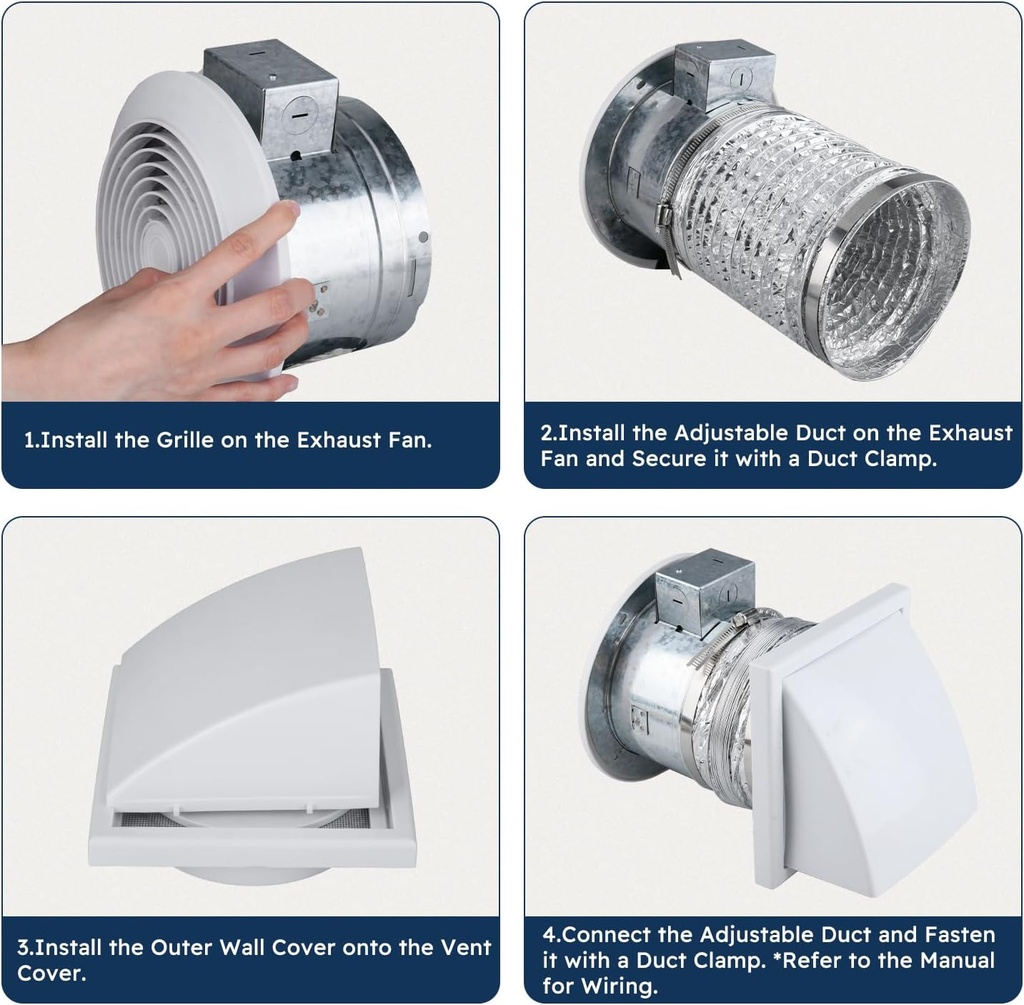 1.Install the Grille on the Exhaust Fan.

2.Install the Adjustable Duct on the Exhaust Fan and Secure it with a Duct Clamp.

3.Install the Outer Wall Cover onto the Vent Cover.

4.Connect the Adjustable Duct and Fasten it with a Duct Clamp. *Refer to the Manual for Wiring.