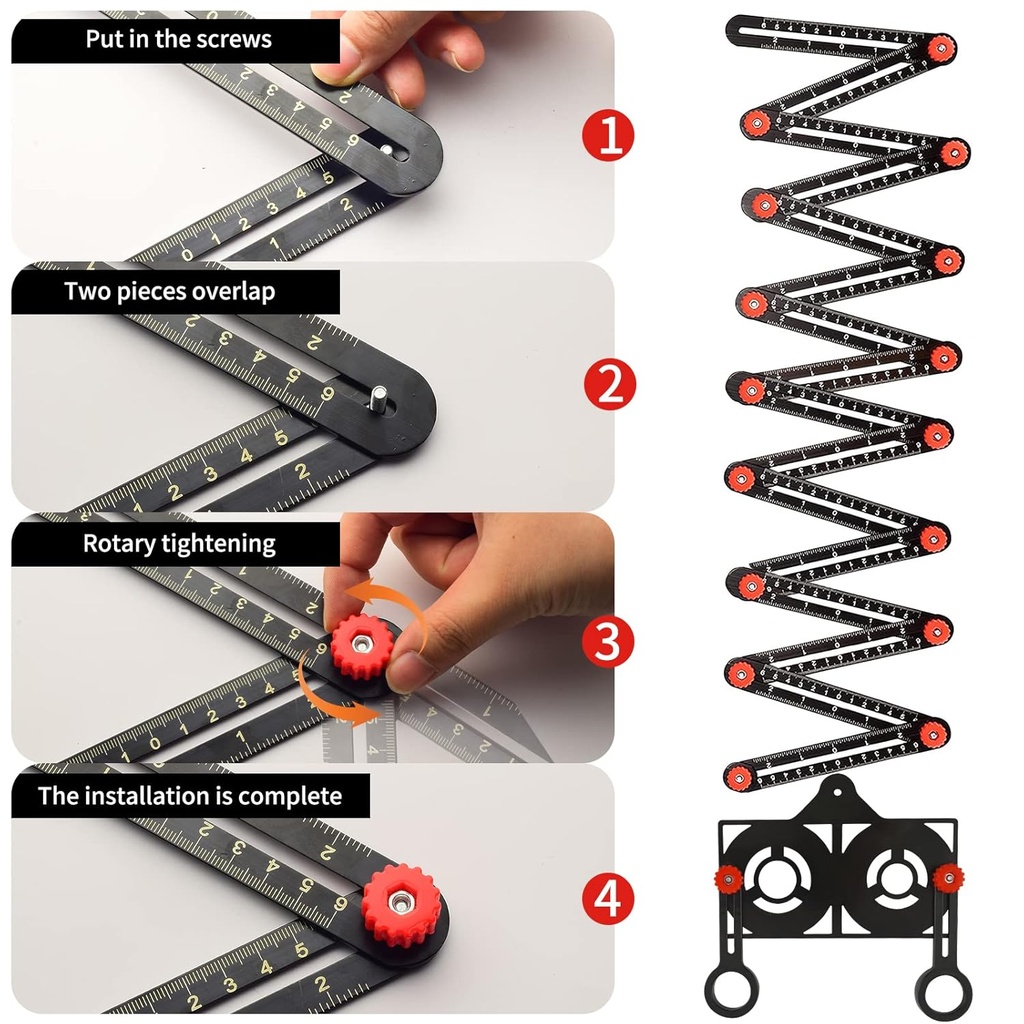 Put in the screws

1

Two pieces overlap

2

Rotary tightening

3

The installation is complete

4