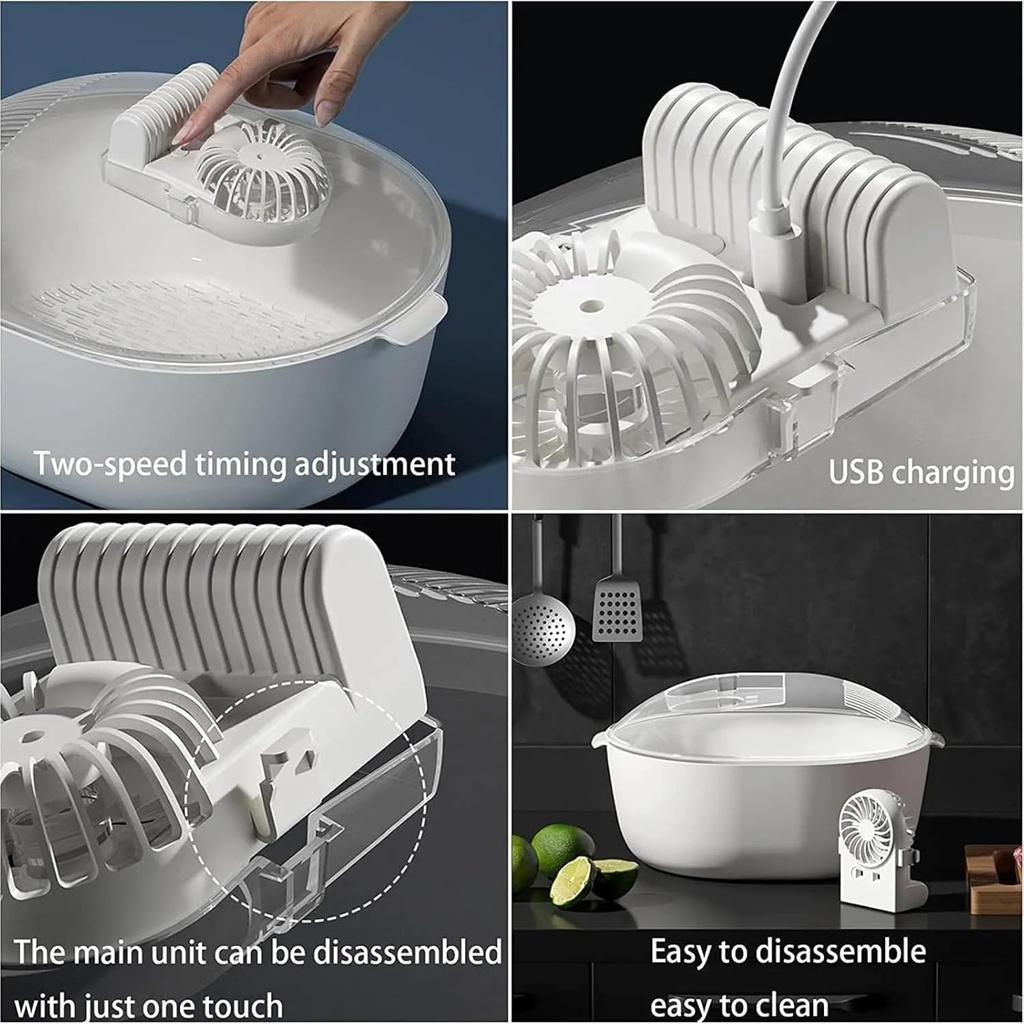 Two-speed timing adjustment

USB charging

The main unit can be disassembled with just one touch

Easy to disassemble easy to clean