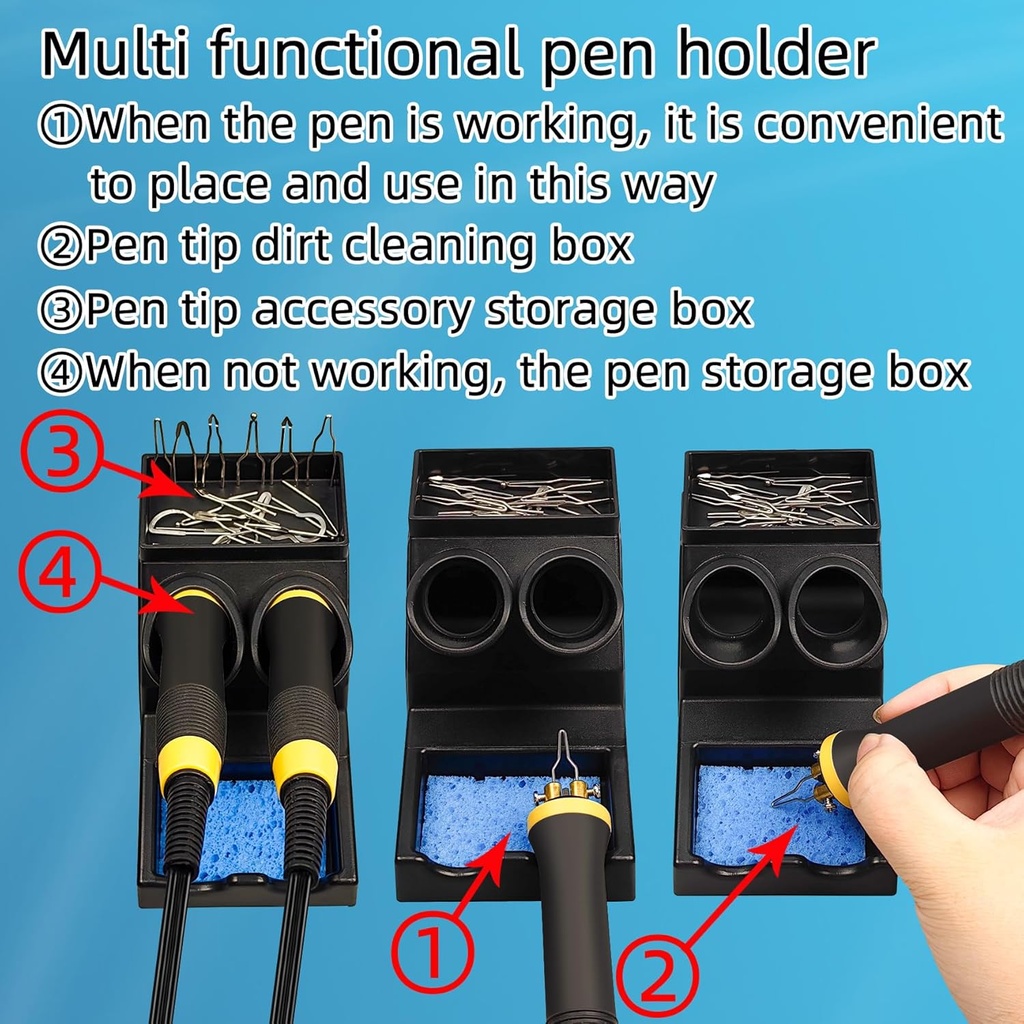 Multi functional pen holder
①When the pen is working, it is convenient to place and use in this way
②Pen tip dirt cleaning box
③Pen tip accessory storage box
④When not working, the pen storage box

3
4
1
2