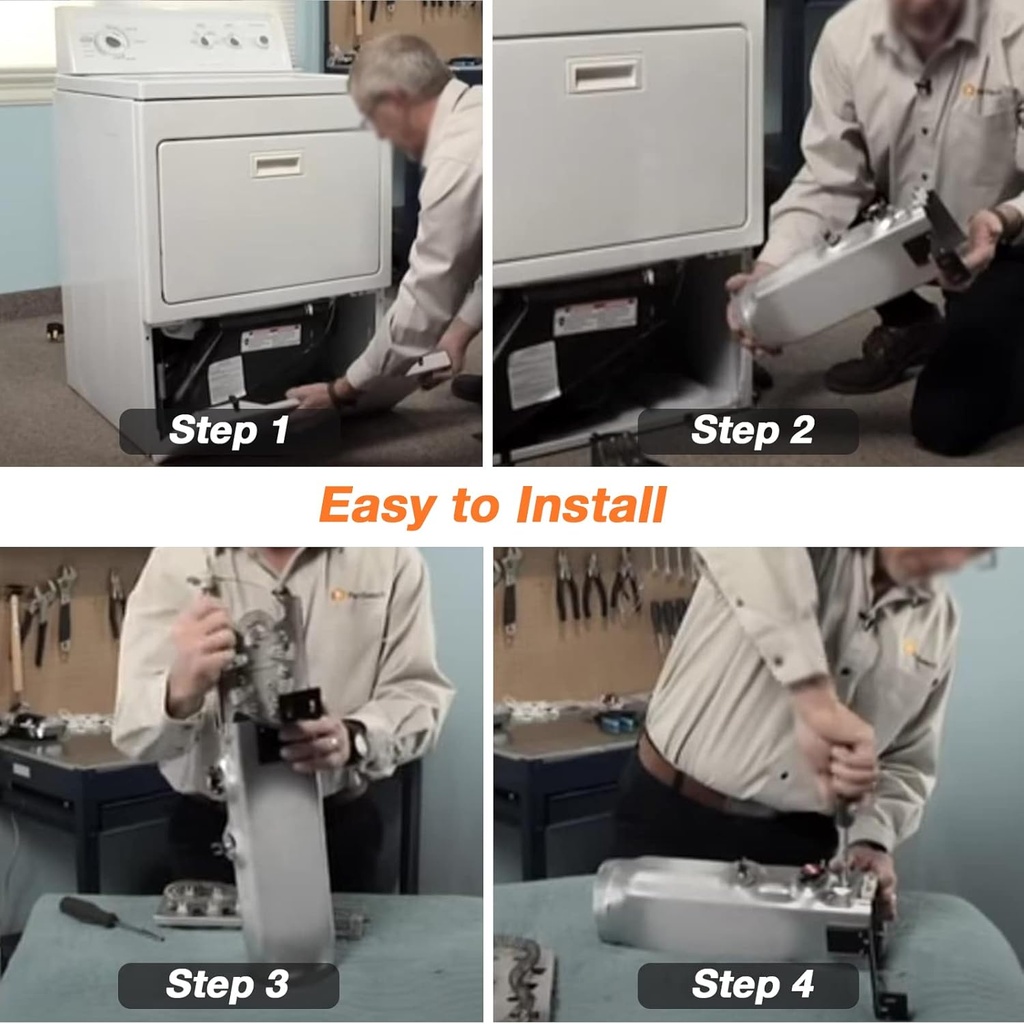 Step 1

Step 2

Easy to Install

Step 3

Step 4