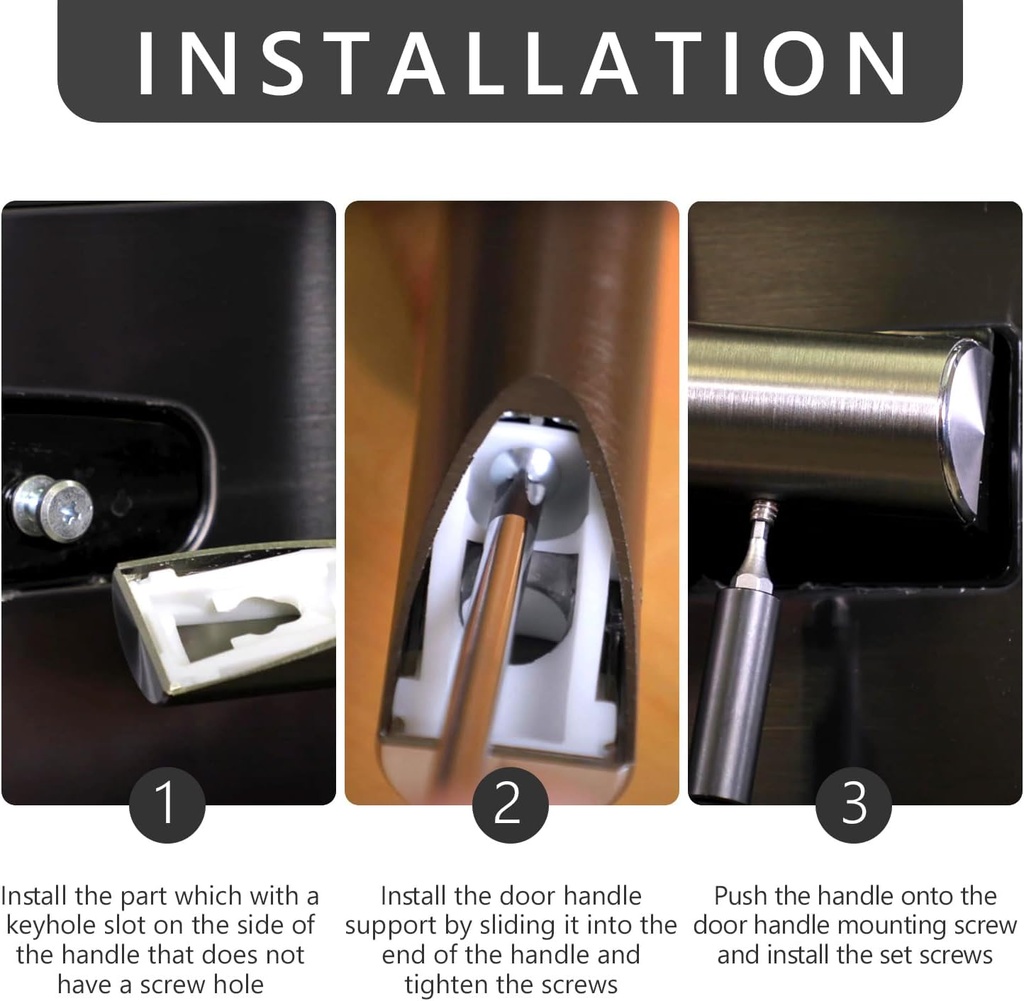 INSTALLATION

1

Install the part which with a keyhole slot on the side of the handle that does not have a screw hole

2

Install the door handle support by sliding it into the end of the handle and tighten the screws

3

Push the handle onto the door handle mounting screw and install the set screws