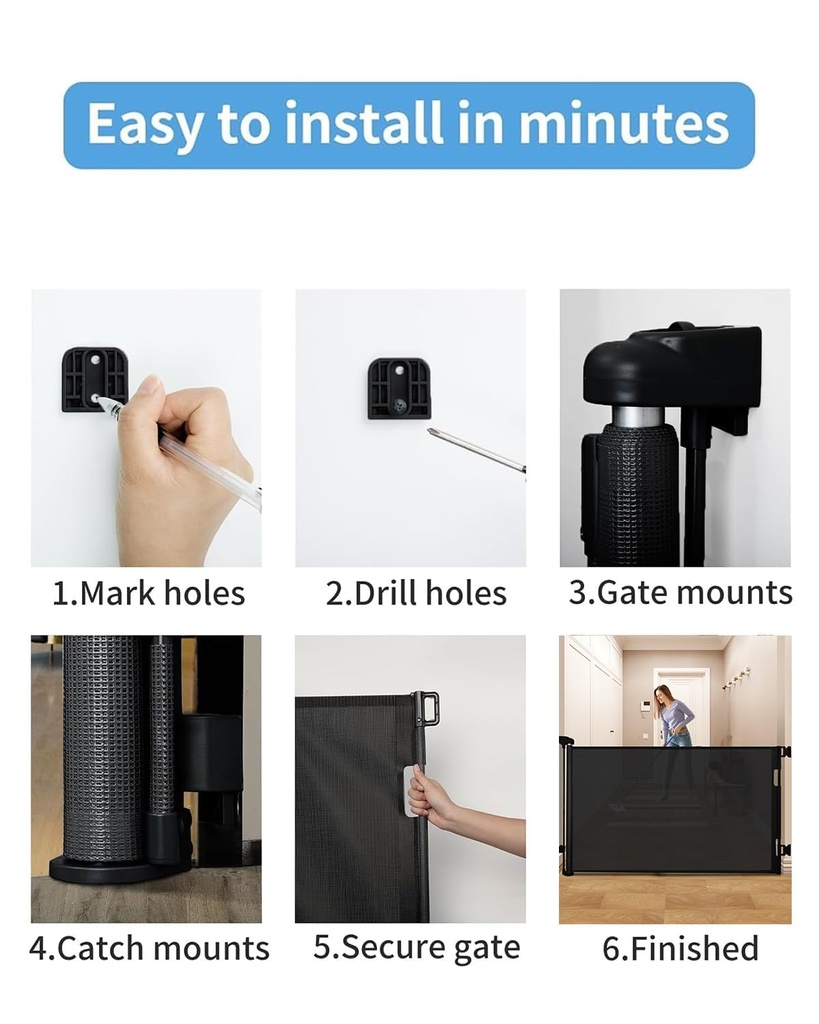 Easy to install in minutes

1.Mark holes

2.Drill holes

3.Gate mounts

4.Catch mounts

5.Secure gate

6.Finished