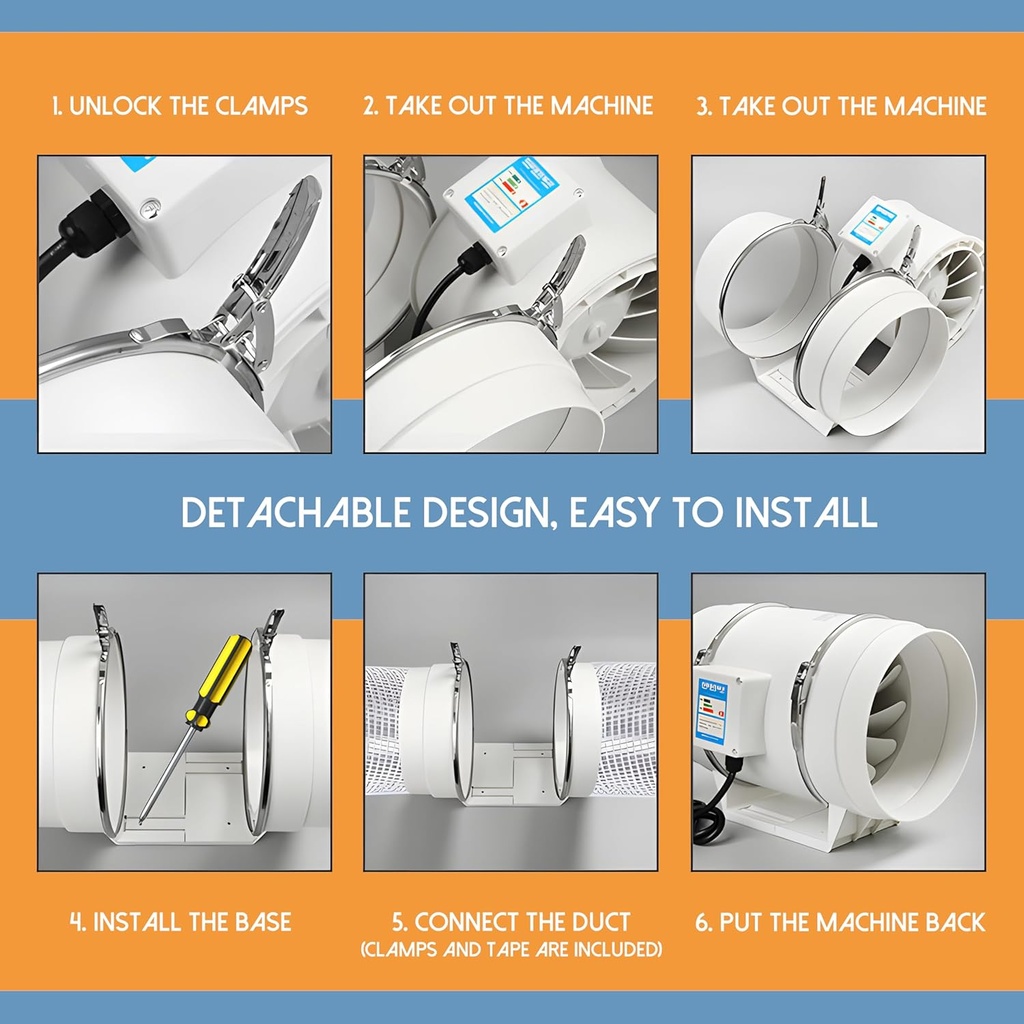 1. UNLOCK THE CLAMPS

2. TAKE OUT THE MACHINE

3. TAKE OUT THE MACHINE

DETACHABLE DESIGN, EASY TO INSTALL

4. INSTALL THE BASE

5. CONNECT THE DUCT
(CLAMPS AND TAPE ARE INCLUDED)

6. PUT THE MACHINE BACK