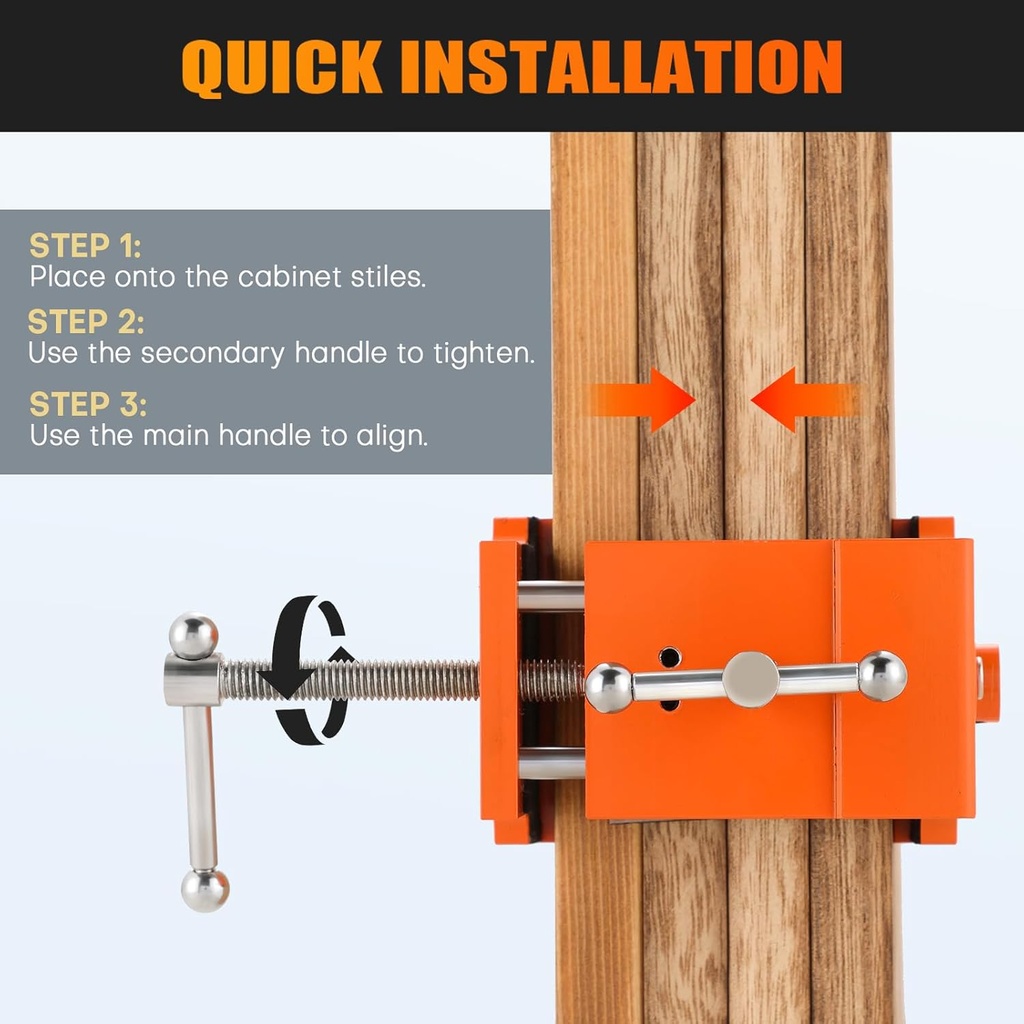 QUICK INSTALLATION

STEP 1:
Place onto the cabinet stiles.

STEP 2:
Use the secondary handle to tighten.

STEP 3:
Use the main handle to align.