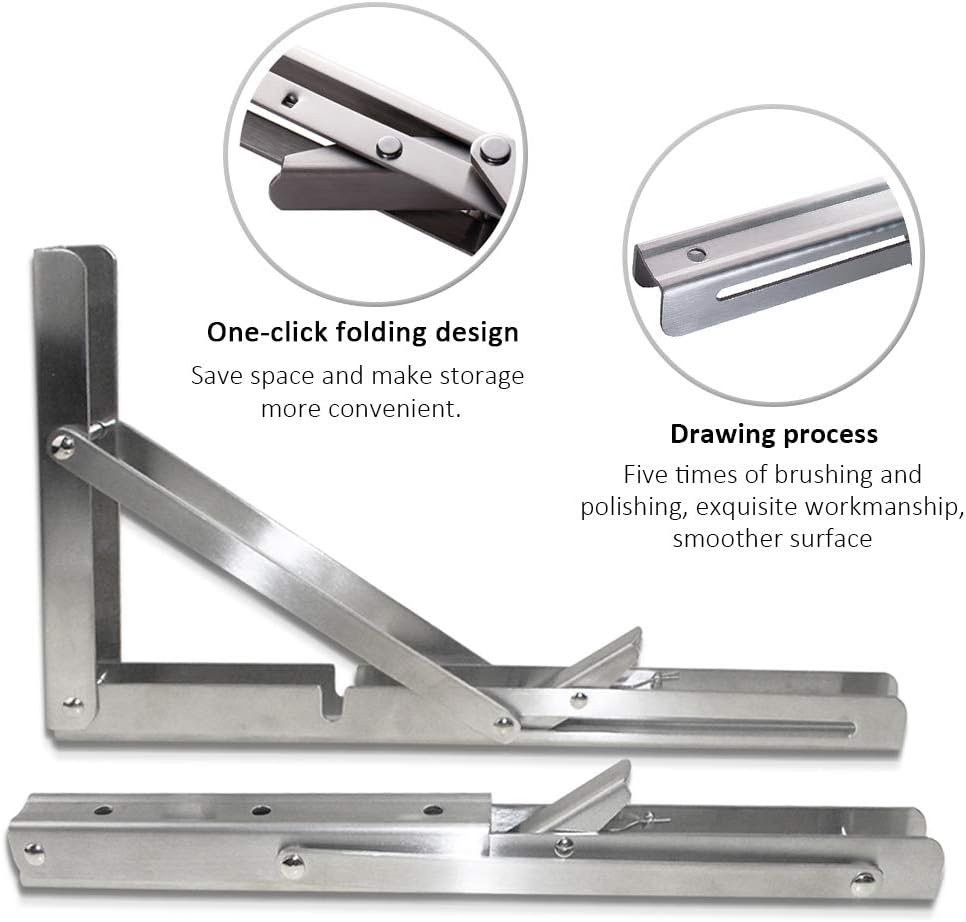 One-click folding design
Save space and make storage more convenient.

Drawing process
Five times of brushing and polishing, exquisite workmanship, smoother surface