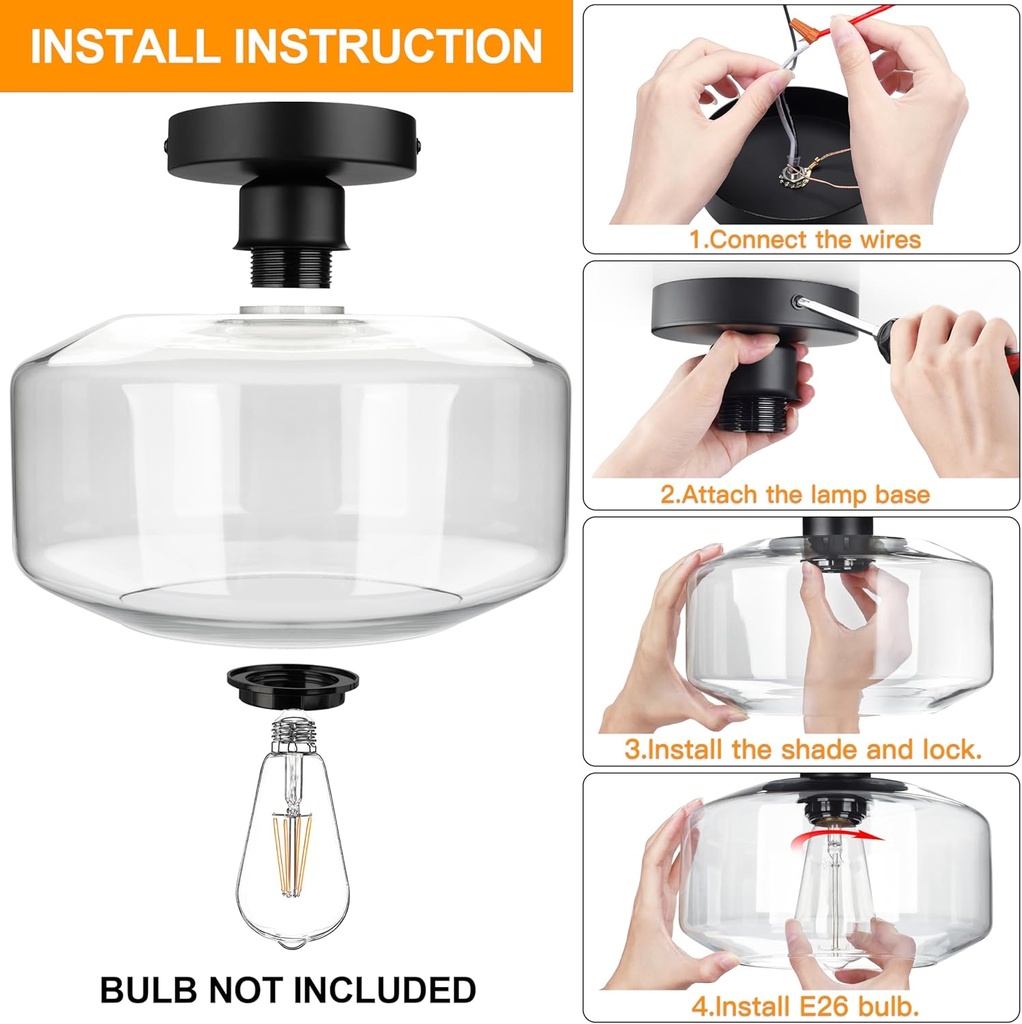 INSTALL INSTRUCTION

BULB NOT INCLUDED

1.Connect the wires

2.Attach the lamp base

3.Install the shade and lock.

4.Install E26 bulb.