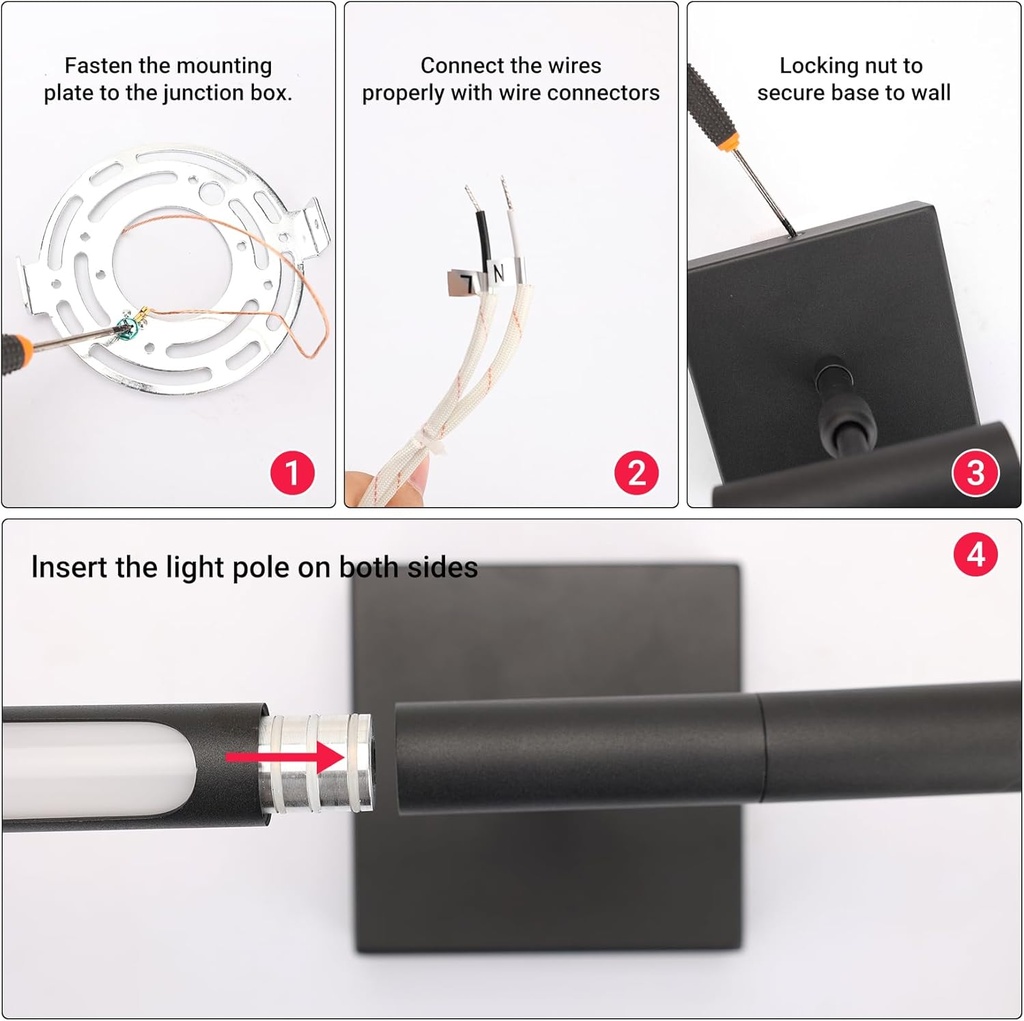 Fasten the mounting plate to the junction box.

1

Connect the wires properly with wire connectors

L N

2

Locking nut to secure base to wall

3

Insert the light pole on both sides

4