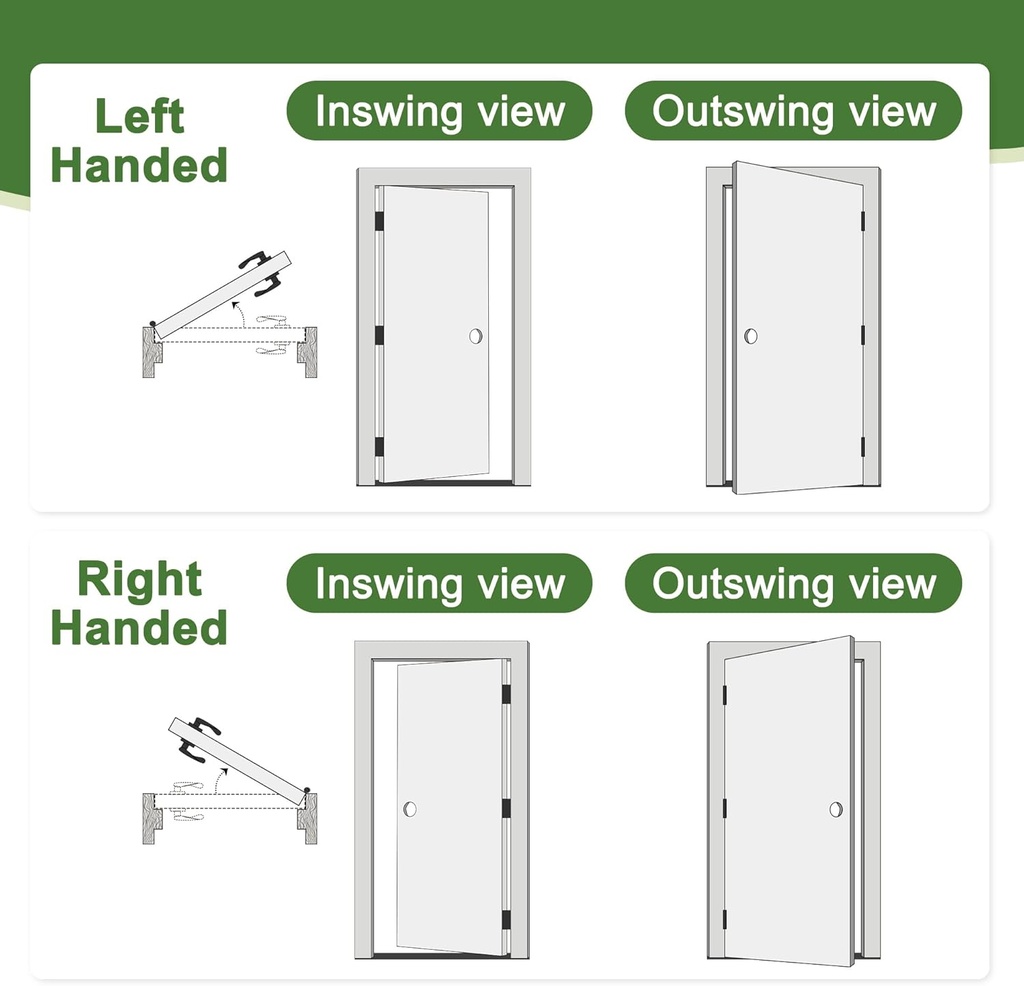 Left Handed

Inswing view

Outswing view

Right Handed

Inswing view

Outswing view