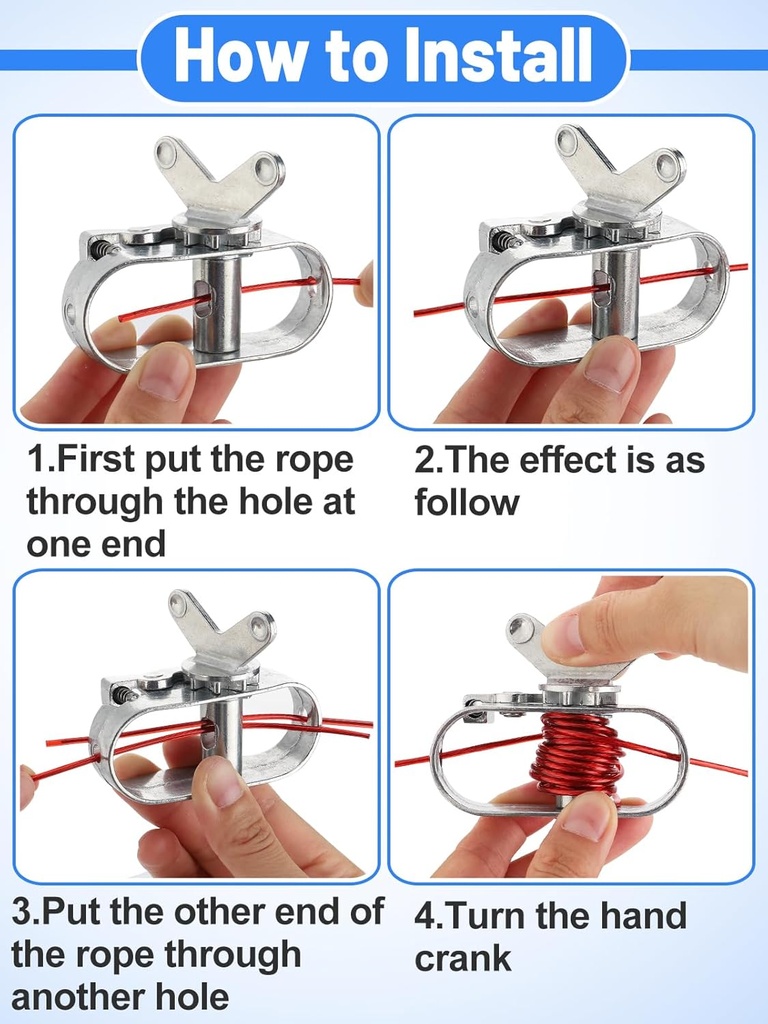 How to Install

1.First put the rope through the hole at one end

2.The effect is as follow

3.Put the other end of the rope through another hole

4.Turn the hand crank